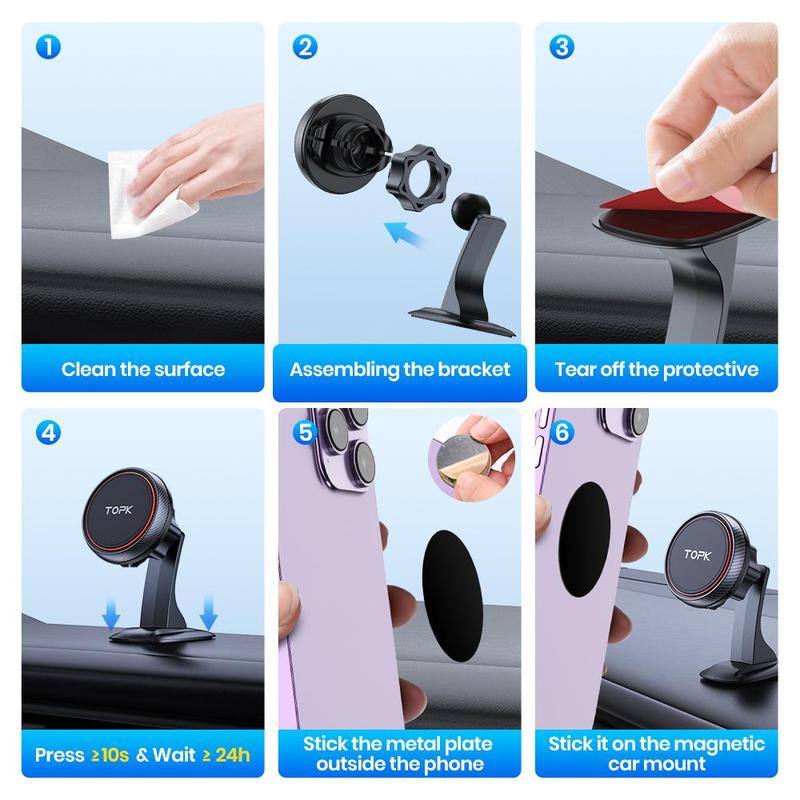 1

Clean the surface

2

Assembling the bracket

3

Tear off the protective

4

TOPK

Press ≥10s & Wait ≥ 24h

5

Stick the metal plate outside the phone

6

TOPK

Stick it on the magnetic car mount