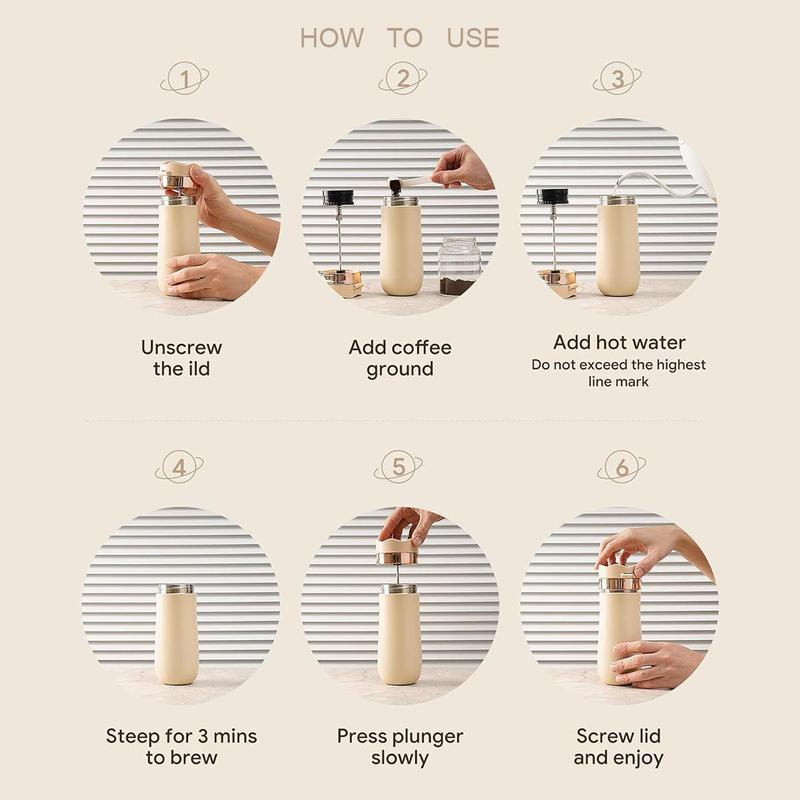 HOW TO USE

1

Unscrew the ild

2

Add coffee ground

3

Add hot water
Do not exceed the highest line mark

4

Steep for 3 mins to brew

5

Press plunger slowly

6

Screw lid and enjoy