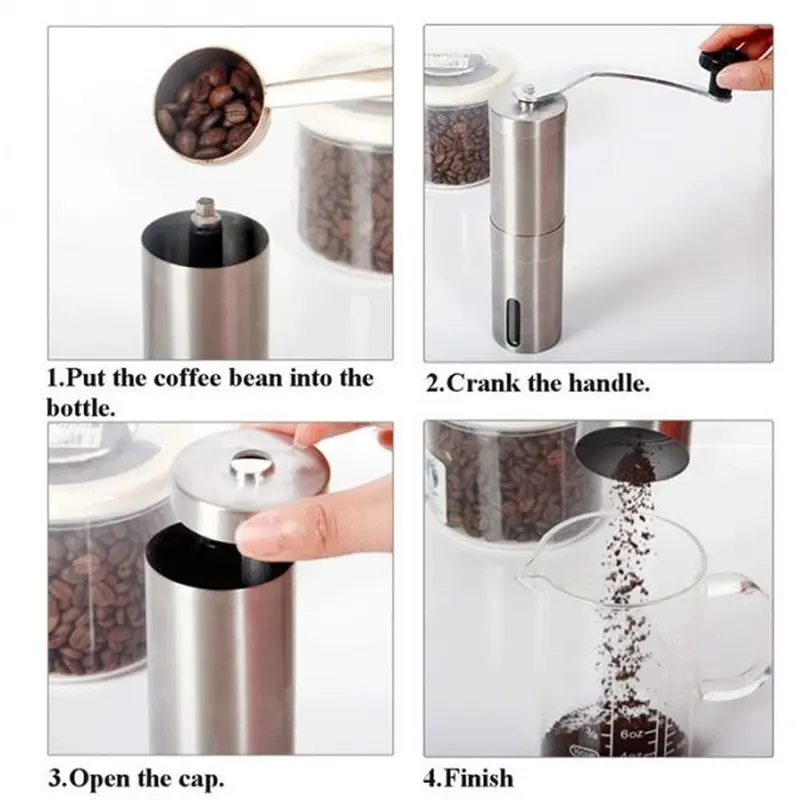 1.Put the coffee bean into the bottle.

2.Crank the handle.

3.Open the cap.

4.Finish

6oz