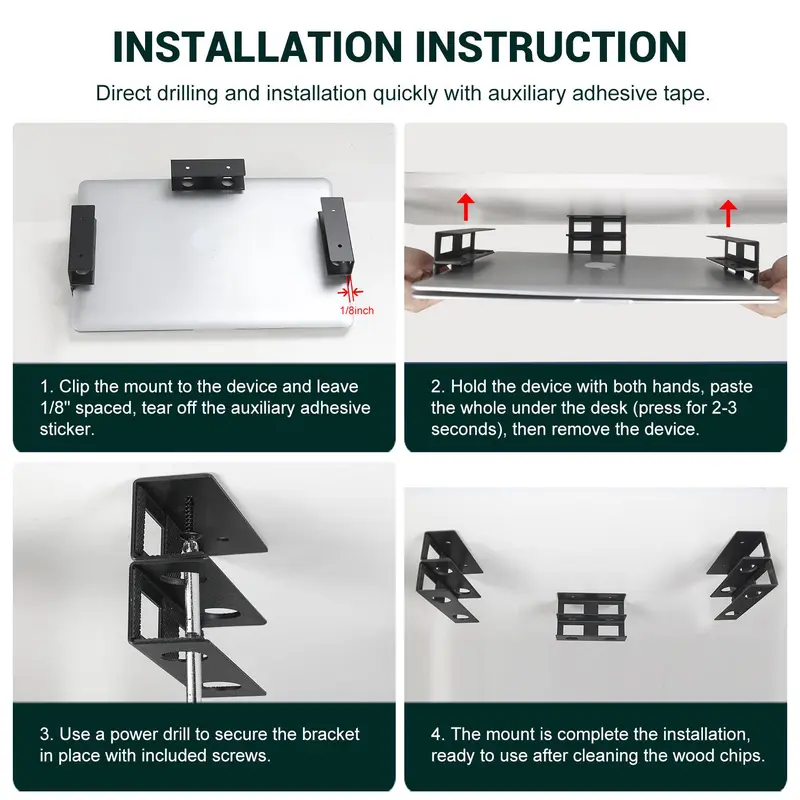 INSTALLATION INSTRUCTION

Direct drilling and installation quickly with auxiliary adhesive tape.

1/8inch

1. Clip the mount to the device and leave 1/8" spaced, tear off the auxiliary adhesive sticker.

2. Hold the device with both hands, paste the whole under the desk (press for 2-3 seconds), then remove the device.

3. Use a power drill to secure the bracket in place with included screws.

4. The mount is complete the installation, ready to use after cleaning the wood chips.