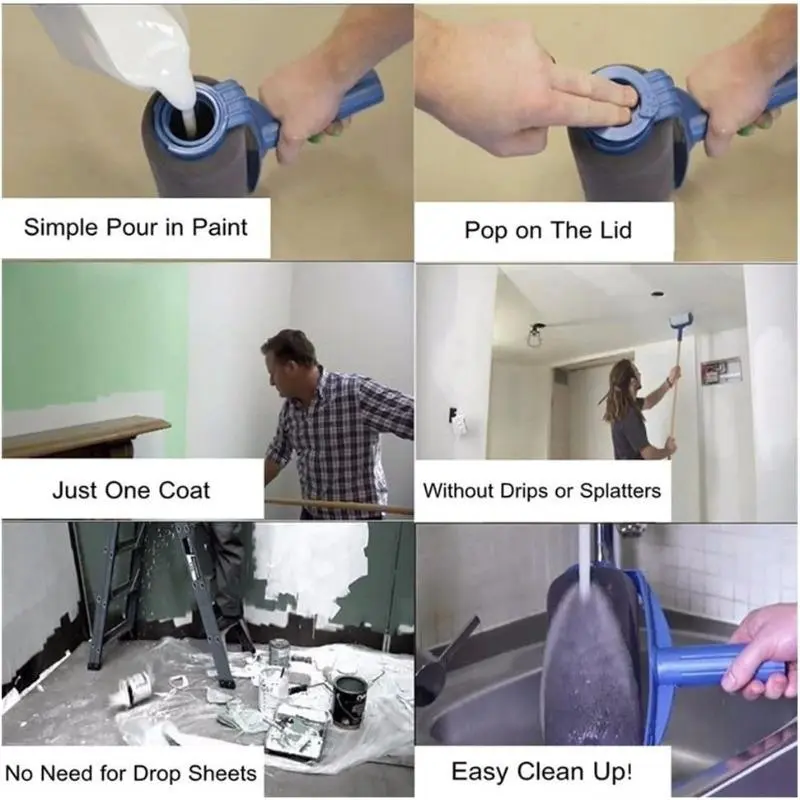 Simple Pour in Paint

Pop on The Lid

Just One Coat

Without Drips or Splatters

No Need for Drop Sheets

Easy Clean Up!