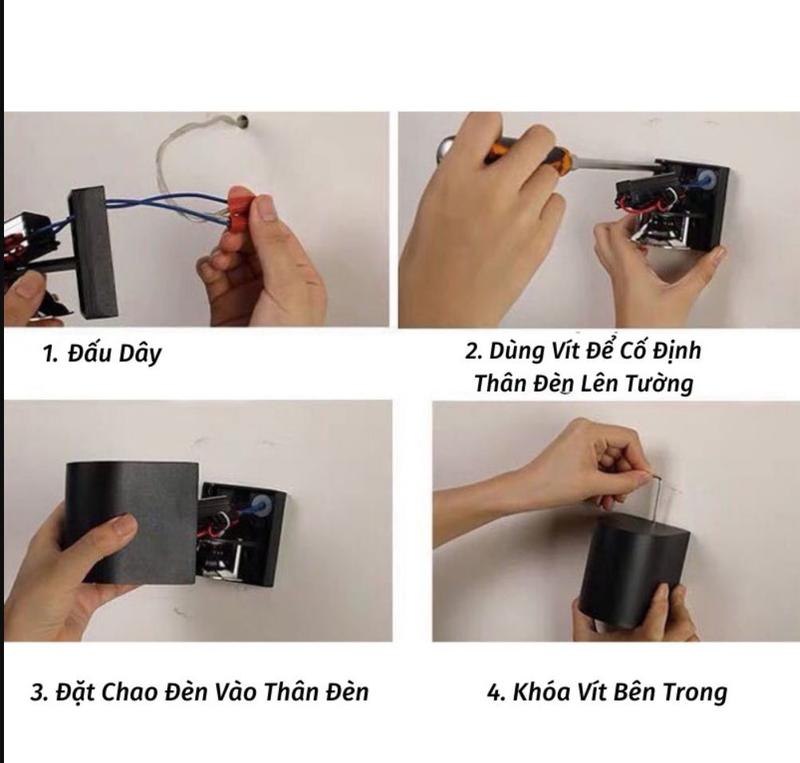 1. Đấu Dây

2. Dùng Vít Để Cố Định Thân Đèn Lên Tường

3. Đặt Chao Đèn Vào Thân Đèn

4. Khóa Vít Bên Trong