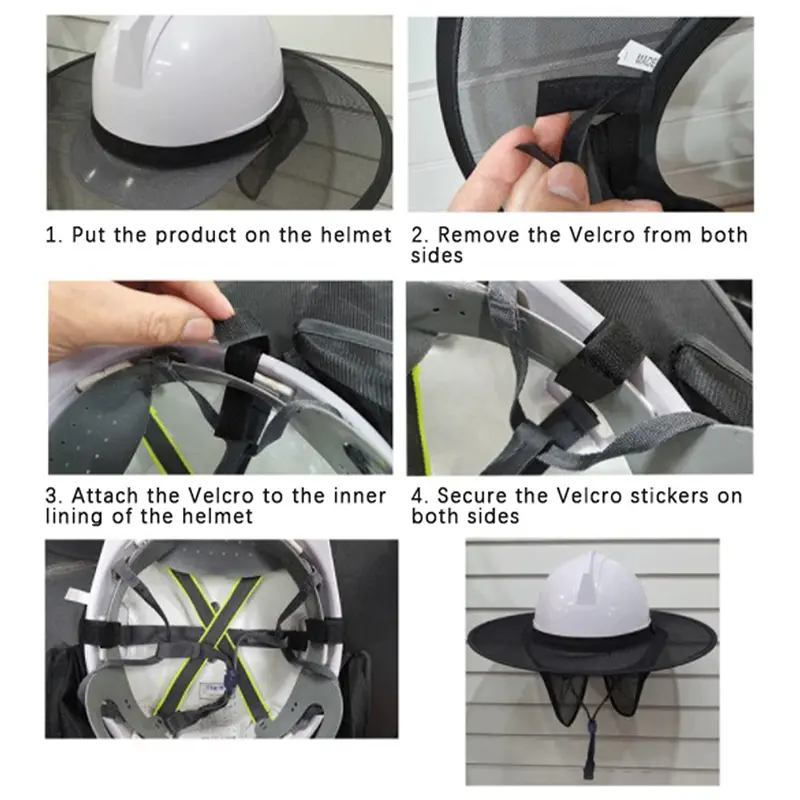 MADE

1. Put the product on the helmet

2. Remove the Velcro from both sides

3. Attach the Velcro to the inner lining of the helmet

4. Secure the Velcro stickers on both sides