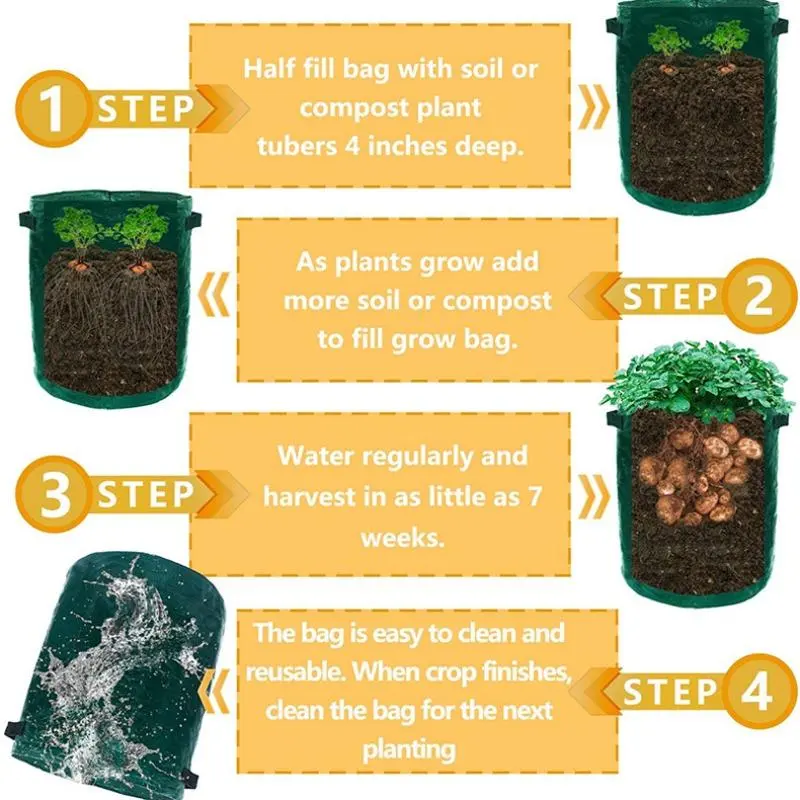 1 STEP

Half fill bag with soil or compost plant tubers 4 inches deep.

As plants grow add more soil or compost to fill grow bag.

STEP 2

3 STEP

Water regularly and harvest in as little as 7 weeks.

The bag is easy to clean and reusable. When crop finishes, clean the bag for the next planting

STEP 4