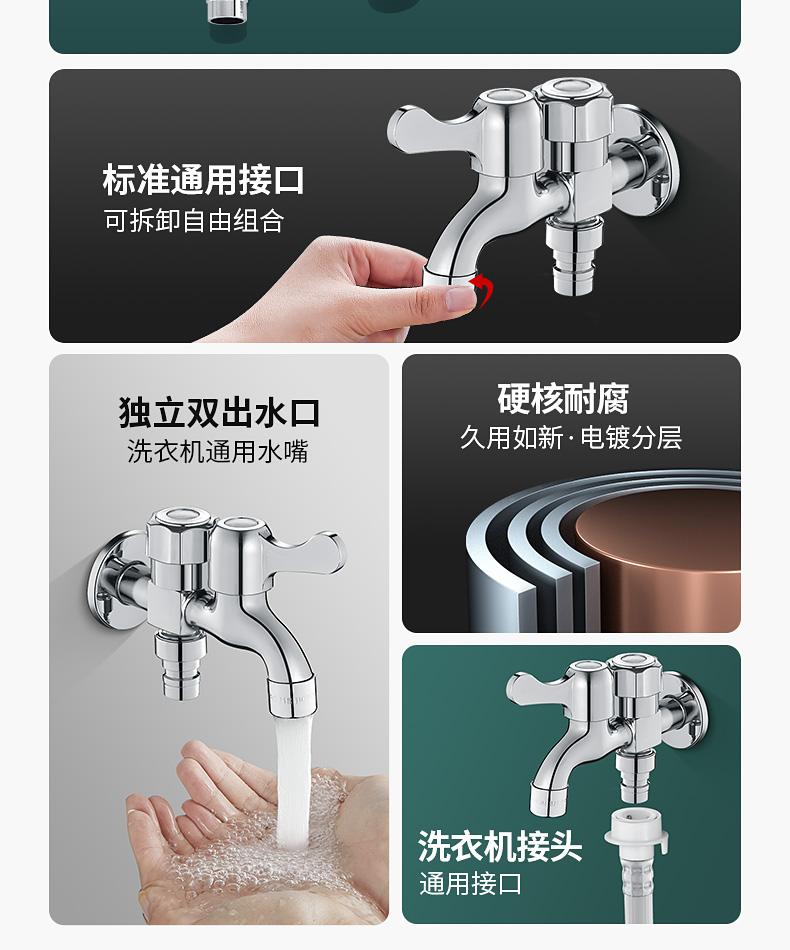 标准通用接口
可拆卸自由组合

独立双出水口
洗衣机通用水嘴

硬核耐腐
久用如新·电镀分层

洗衣机接头
通用接口