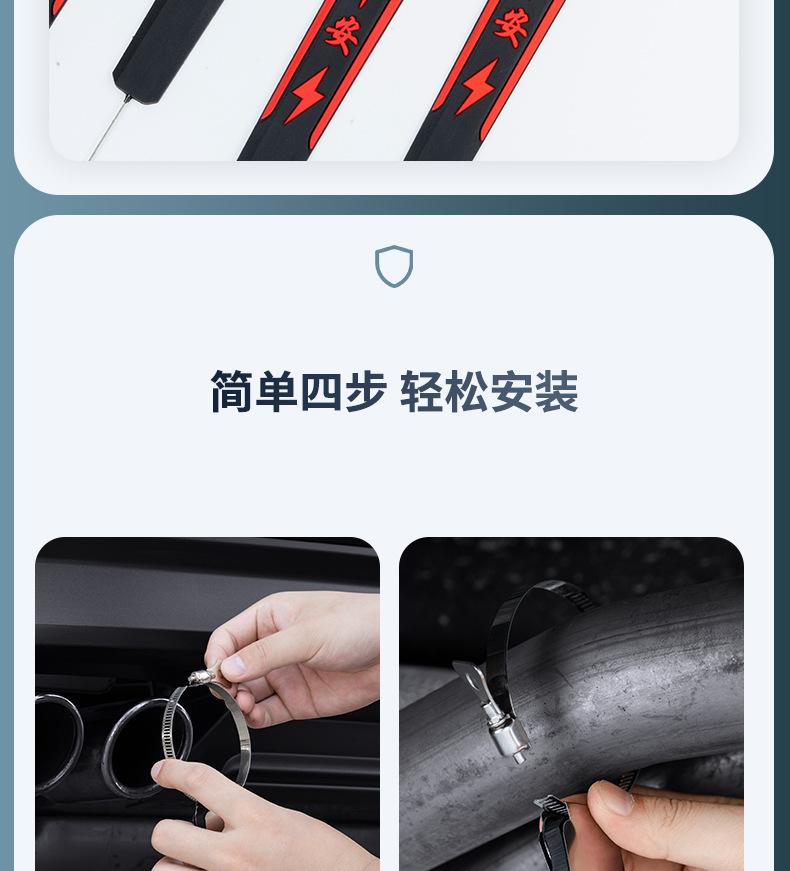 安
安

简单四步 轻松安装