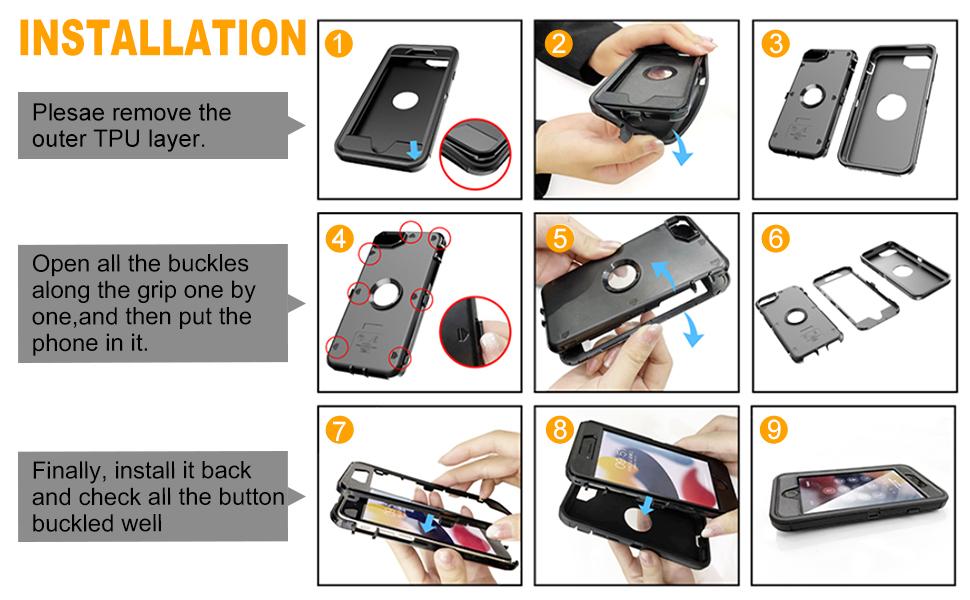 INSTALLATION

Plesae remove the outer TPU layer.

1

2

3

Open all the buckles along the grip one by one,and then put the phone in it.

4

5

6

Finally, install it back and check all the button buckled well

7

8

9