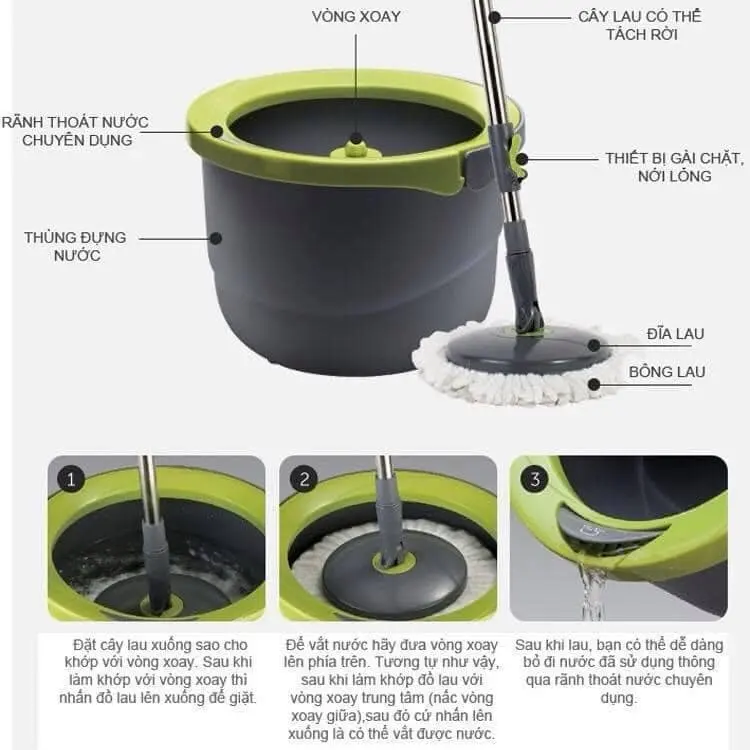 VÒNG XOAY

CÂY LAU CÓ THỂ TÁCH RỜI

RÃNH THOÁT NƯỚC CHUYÊN DỤNG

THIẾT BỊ GÀI CHẶT, NỚI LỎNG

THÙNG ĐỰNG NƯỚC

ĐĨA LAU

BÔNG LAU

1

2

3

Đặt cây lau xuống sao cho khớp với vòng xoay. Sau khi làm khớp với vòng xoay thì nhấn đồ lau lên xuống để giặt.

Để vắt nước hãy đưa vòng xoay lên phía trên. Tương tự như vậy, sau khi làm khớp đồ lau với vòng xoay trung tâm (nấc vòng xoay giữa),sau đó cứ nhấn lên xuống là có thể vắt được nước.

Sau khi lau, bạn có thể dễ dàng bỏ đi nước đã sử dụng thông qua rãnh thoát nước chuyên dụng.