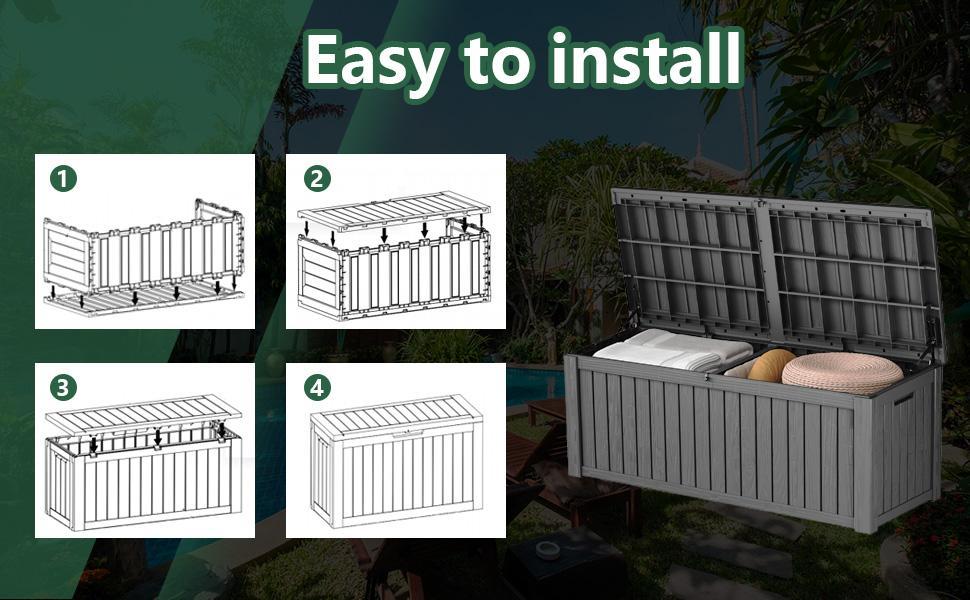 Easy to install

1

2

3

4