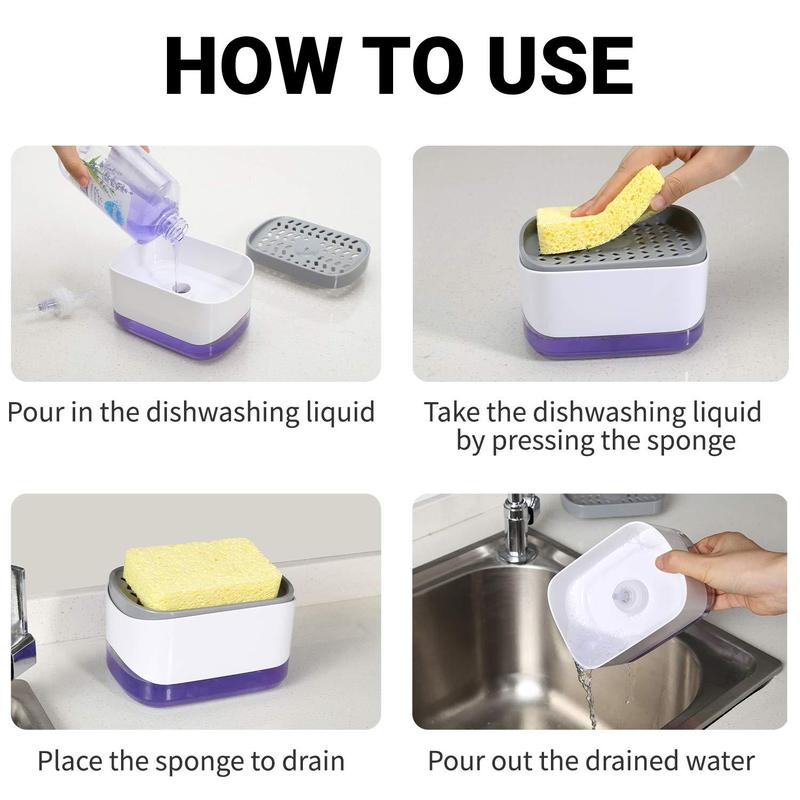 HOW TO USE

Pour in the dishwashing liquid

Take the dishwashing liquid by pressing the sponge

Place the sponge to drain

Pour out the drained water