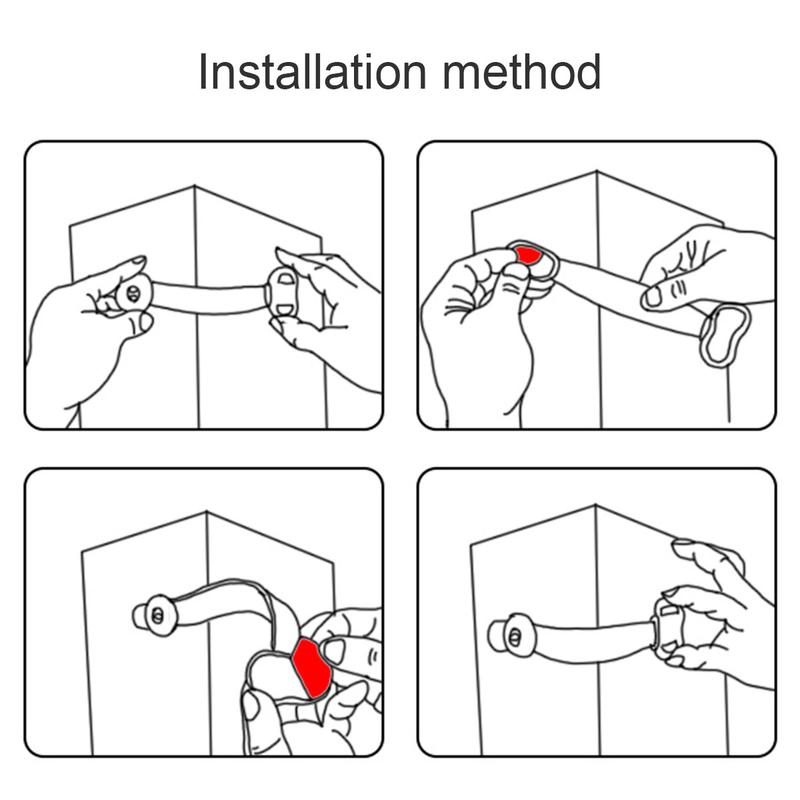 Installation method