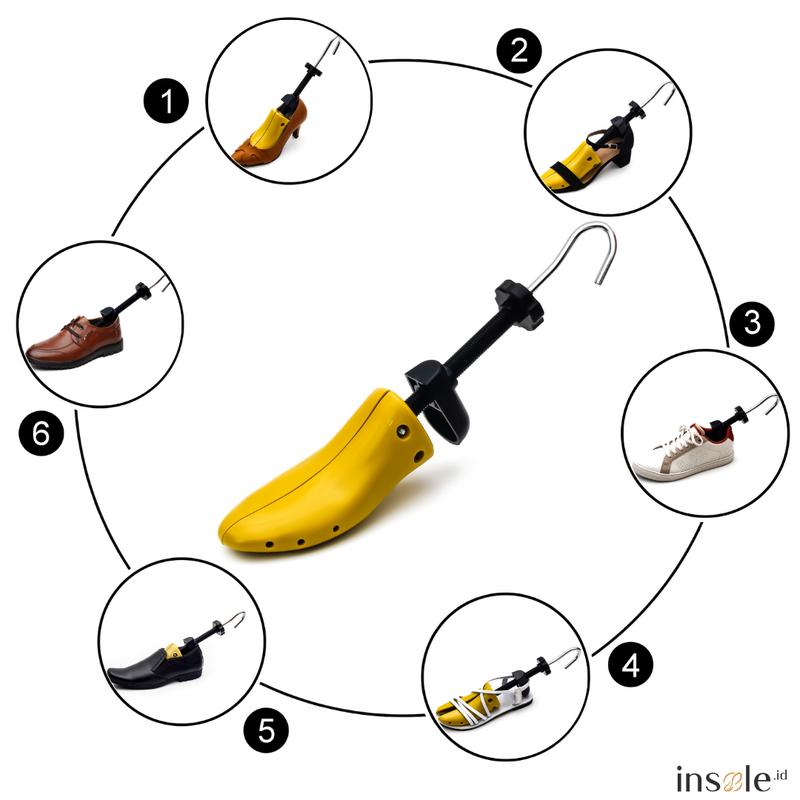 1
2
3
4
5
6
insole.id