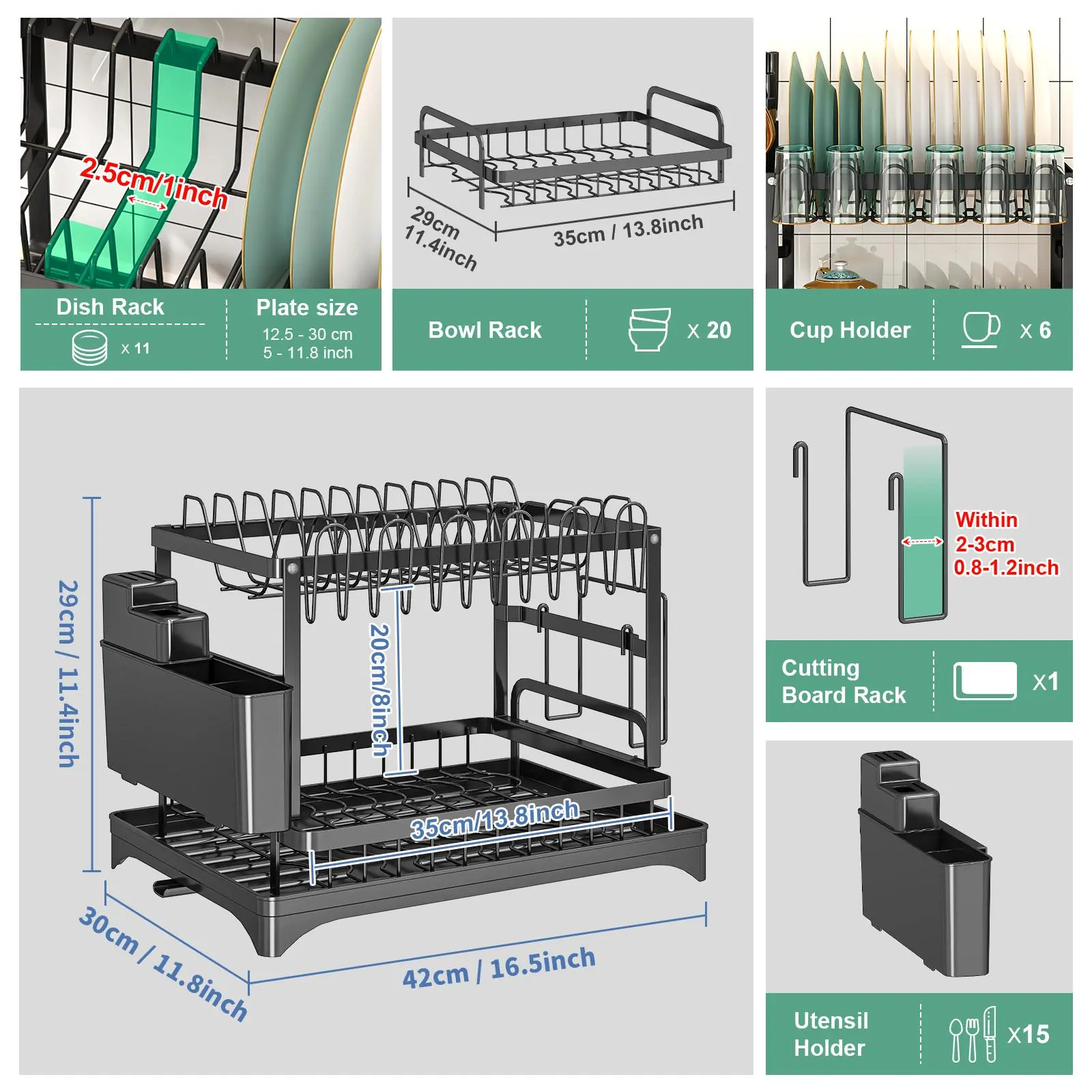 2.5cm/1inch

Dish Rack

x 11

Plate size
12.5 - 30 cm
5 - 11.8 inch

29cm
11.4inch

35cm / 13.8inch

Bowl Rack

x 20

Cup Holder

x 6

29cm / 11.4inch

20cm/8inch

35cm/13.8inch

30cm / 11.8inch

42cm / 16.5inch

Within
2-3cm
0.8-1.2inch

Cutting Board Rack

x1

Utensil Holder

x15