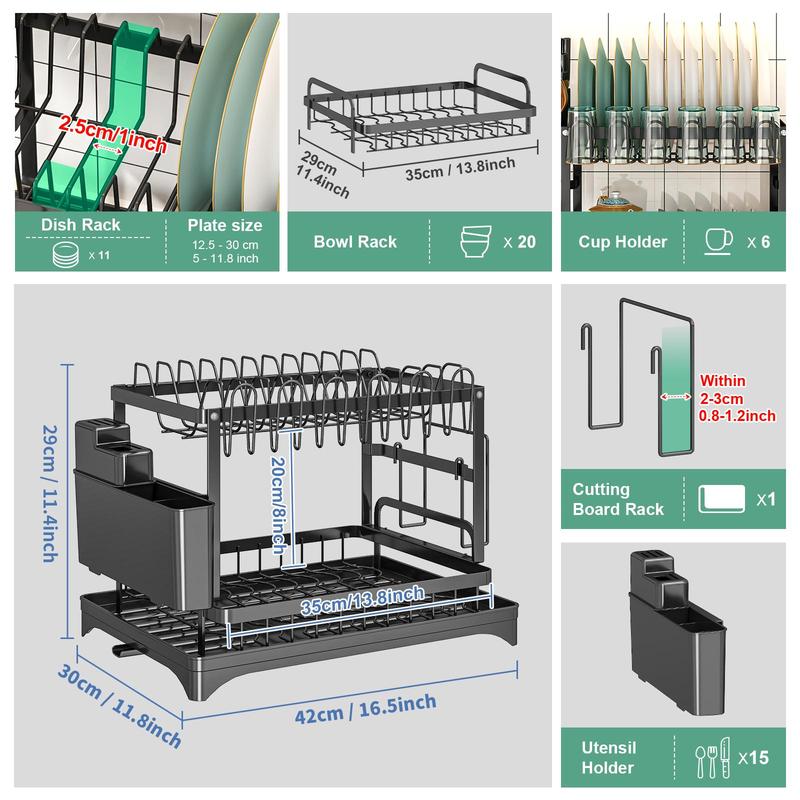 2.5cm/1inch

Dish Rack
x 11

Plate size
12.5 - 30 cm
5 - 11.8 inch

29cm
11.4inch
35cm / 13.8inch

Bowl Rack
x 20

Cup Holder
x 6

29cm / 11.4inch
20cm/8inch
35cm/13.8inch
30cm / 11.8inch
42cm / 16.5inch

Within
2-3cm
0.8-1.2inch

Cutting Board Rack
x1

Utensil Holder
x15