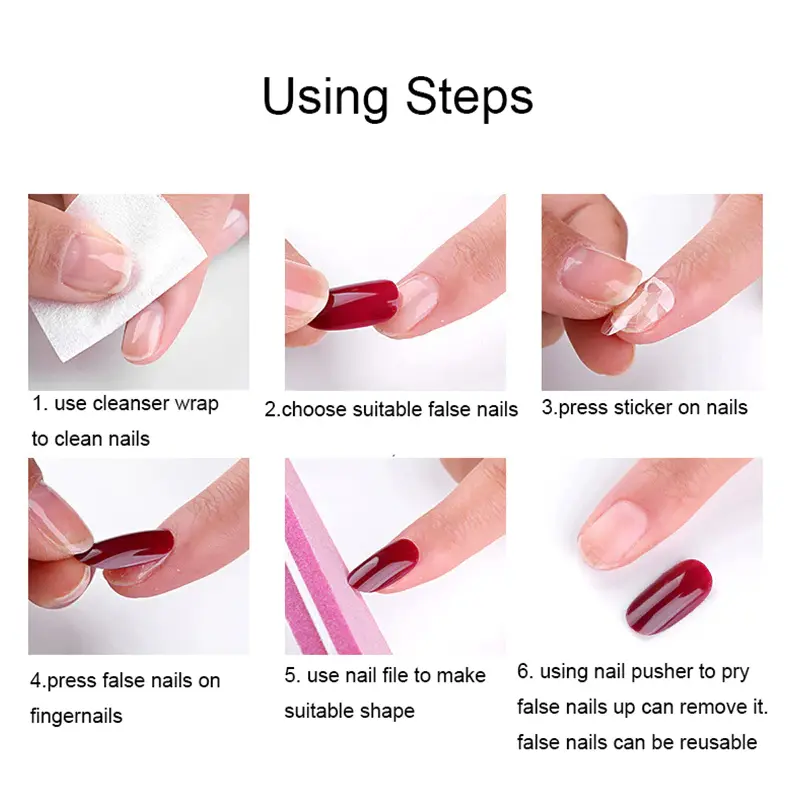 Using Steps

1. use cleanser wrap to clean nails

2.choose suitable false nails

3.press sticker on nails

4.press false nails on fingernails

5. use nail file to make suitable shape

6. using nail pusher to pry false nails up can remove it. false nails can be reusable