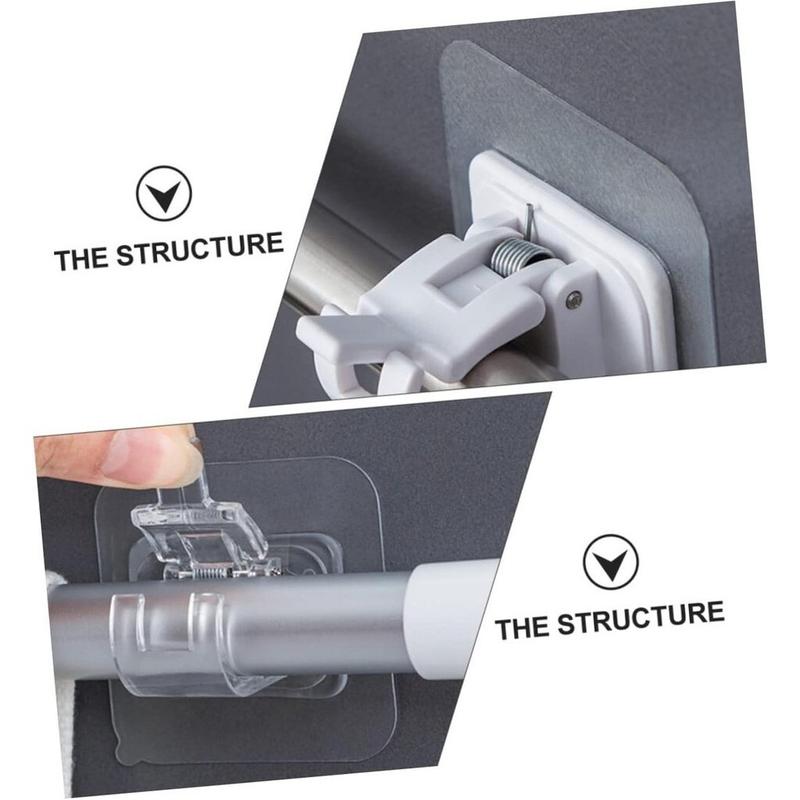 THE STRUCTURE

THE STRUCTURE