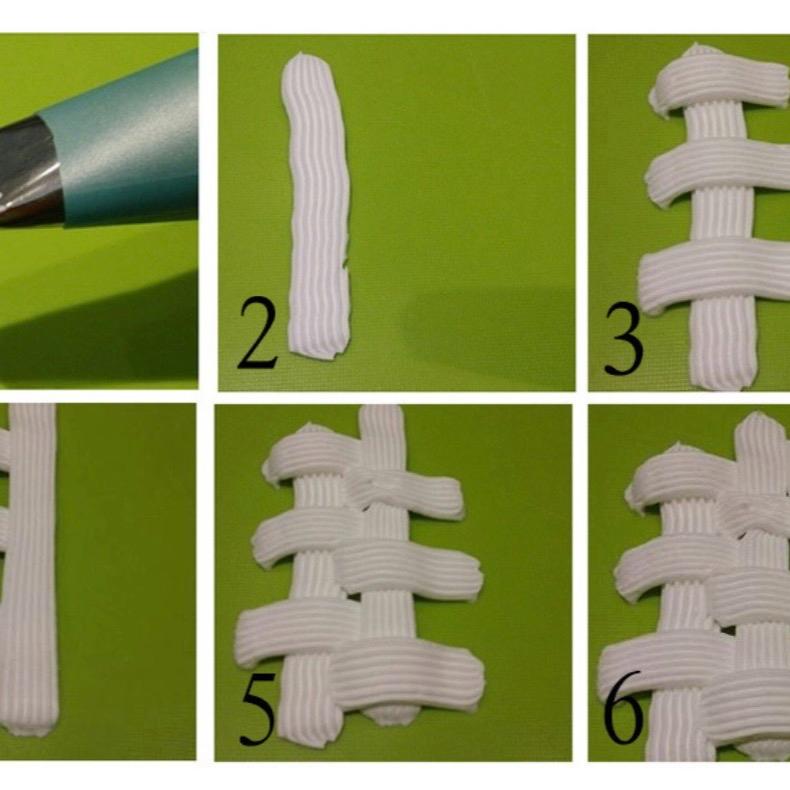 2

3

5

6