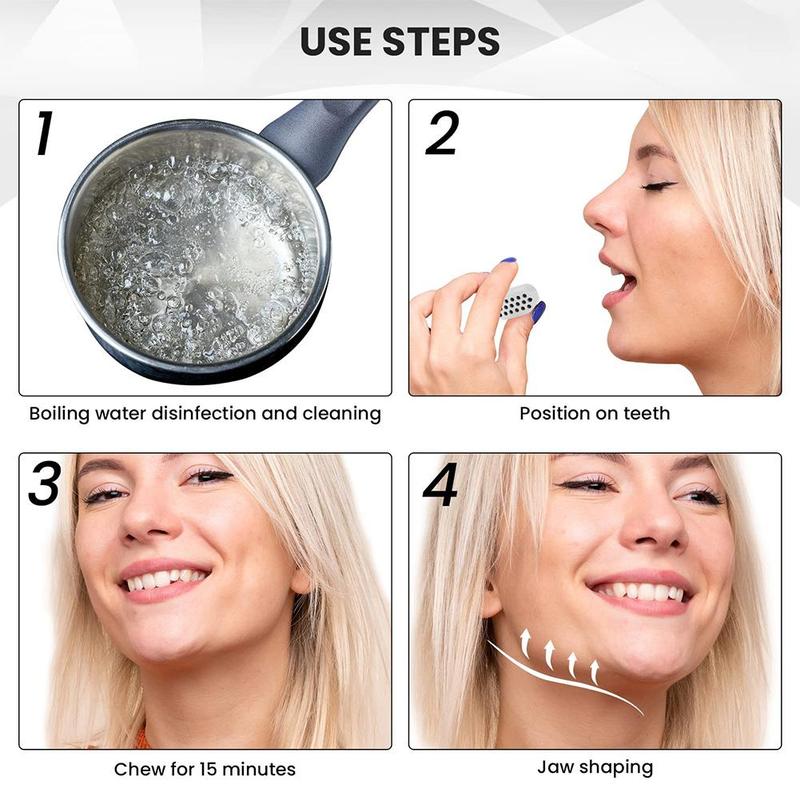 USE STEPS

1

Boiling water disinfection and cleaning

2

Position on teeth

3

Chew for 15 minutes

4

Jaw shaping