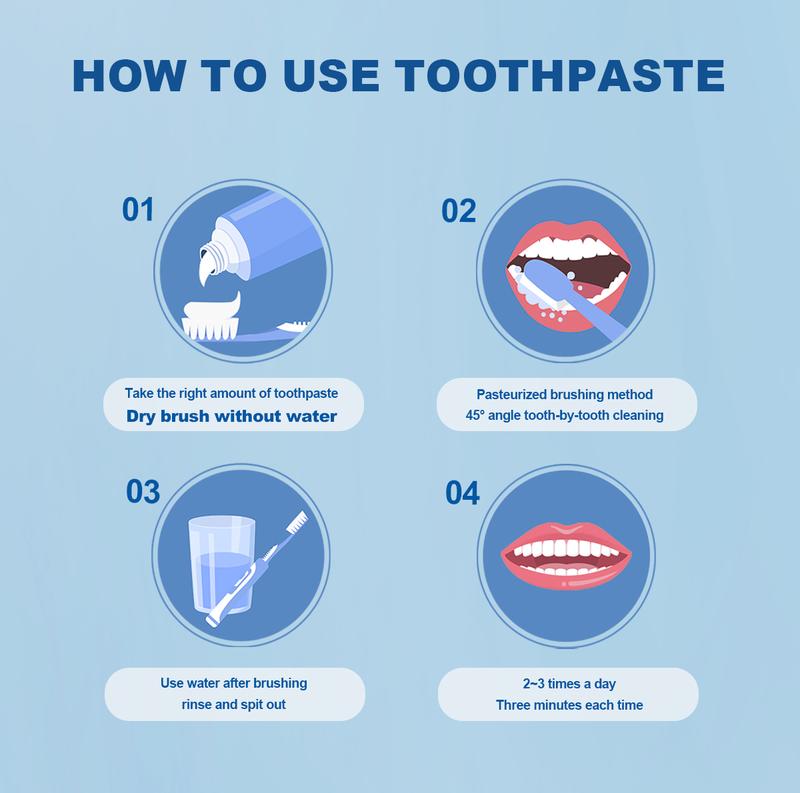 HOW TO USE TOOTHPASTE

01

Take the right amount of toothpaste
Dry brush without water

02

Pasteurized brushing method
45° angle tooth-by-tooth cleaning

03

Use water after brushing
rinse and spit out

04

2~3 times a day
Three minutes each time