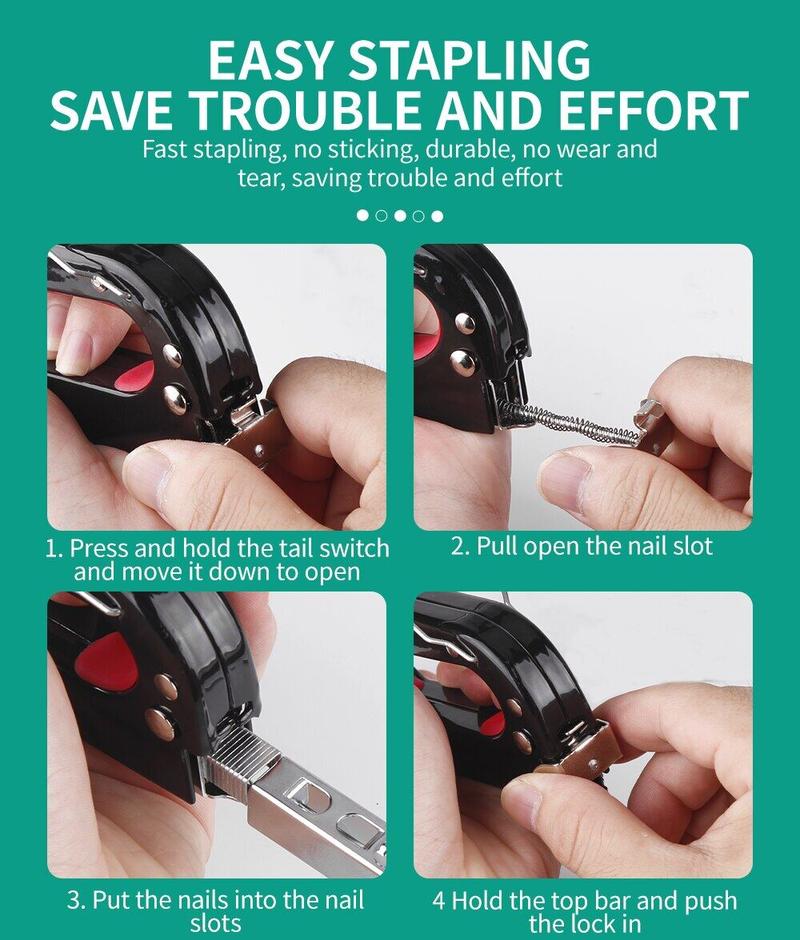 EASY STAPLING
SAVE TROUBLE AND EFFORT

Fast stapling, no sticking, durable, no wear and tear, saving trouble and effort

1. Press and hold the tail switch and move it down to open

2. Pull open the nail slot

3. Put the nails into the nail slots

4 Hold the top bar and push the lock in