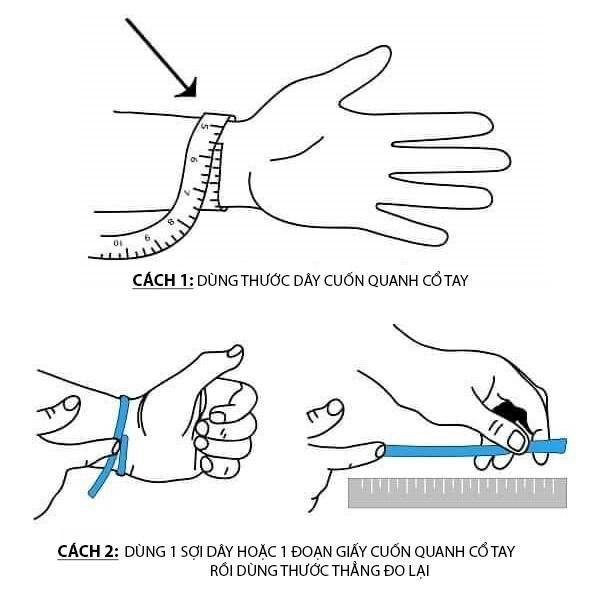 5
6
7
8
9
10

CÁCH 1: DÙNG THƯỚC DÂY CUỐN QUANH CỔ TAY

CÁCH 2: DÙNG 1 SỢI DÂY HOẶC 1 ĐOẠN GIẤY CUỐN QUANH CỔ TAY RỒI DÙNG THƯỚC THẲNG ĐO LẠI