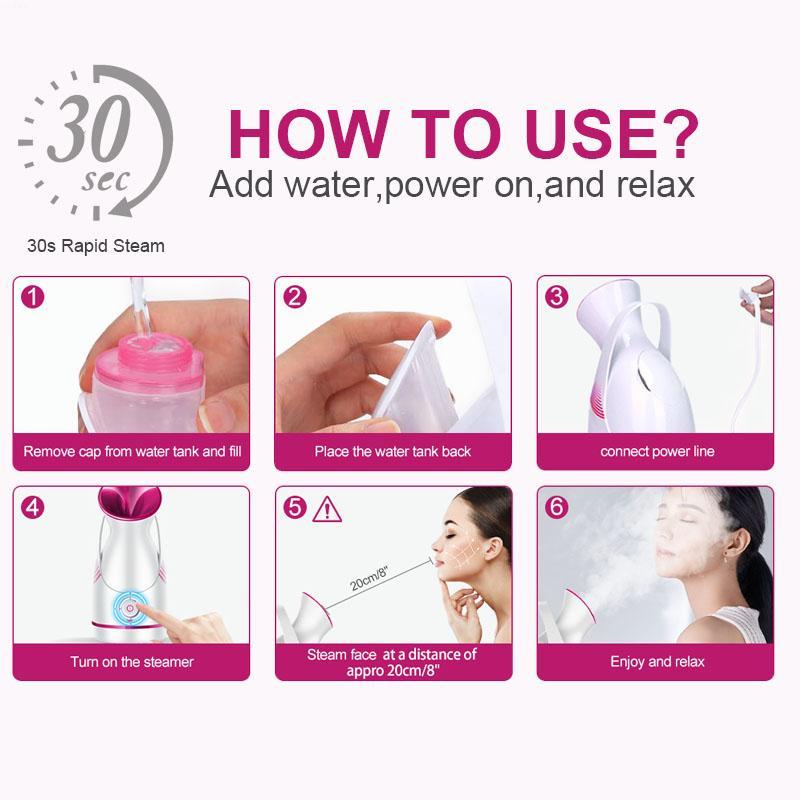 30
sec

30s Rapid Steam

HOW TO USE?
Add water,power on,and relax

1
Remove cap from water tank and fill

2
Place the water tank back

3
connect power line

4
Turn on the steamer

5
20cm/8"
Steam face at a distance of appro 20cm/8"

6
Enjoy and relax