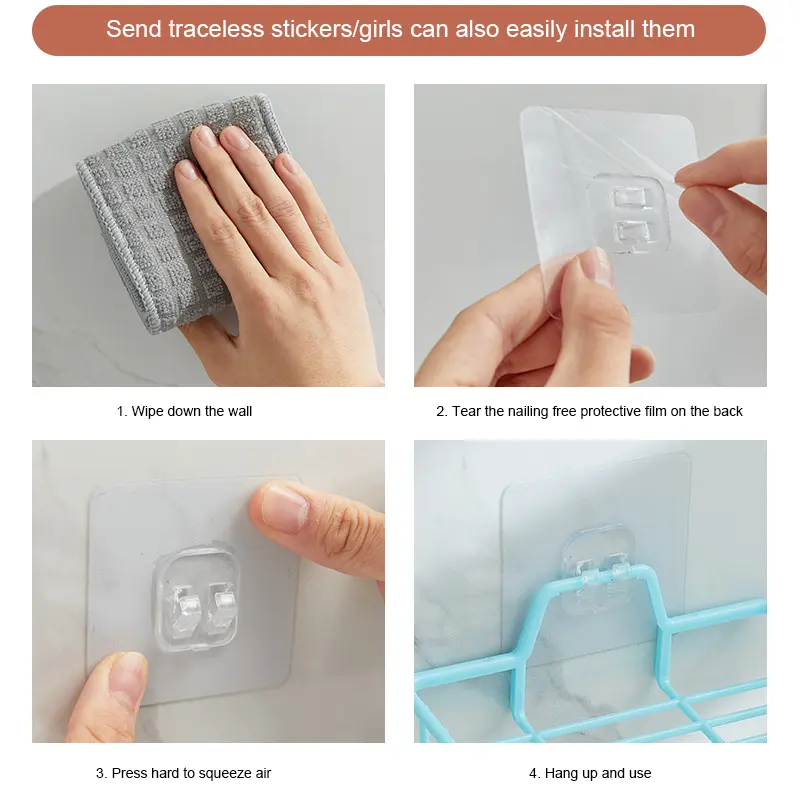 Send traceless stickers/girls can also easily install them

1. Wipe down the wall

2. Tear the nailing free protective film on the back

3. Press hard to squeeze air

4. Hang up and use