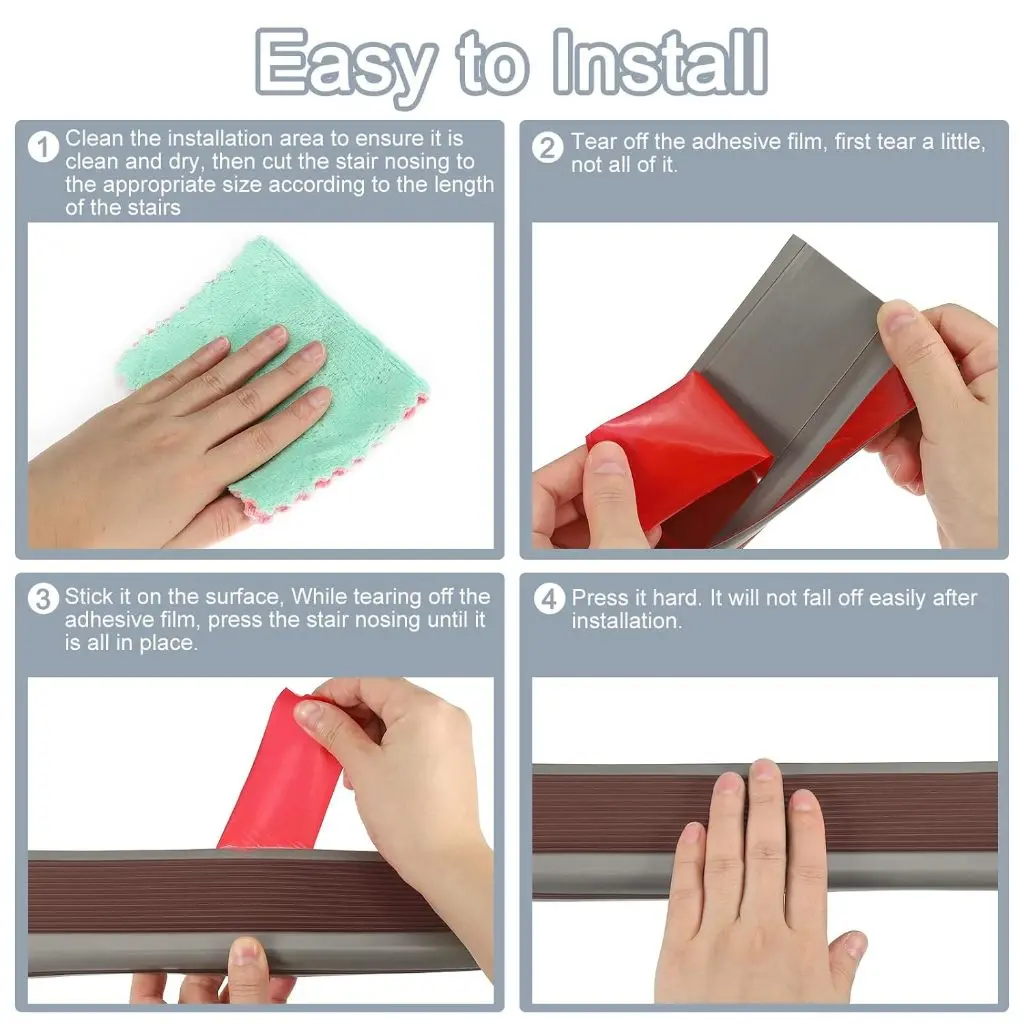 Easy to Install

1 Clean the installation area to ensure it is clean and dry, then cut the stair nosing to the appropriate size according to the length of the stairs

2 Tear off the adhesive film, first tear a little, not all of it.

3 Stick it on the surface, While tearing off the adhesive film, press the stair nosing until it is all in place.

4 Press it hard. It will not fall off easily after installation.