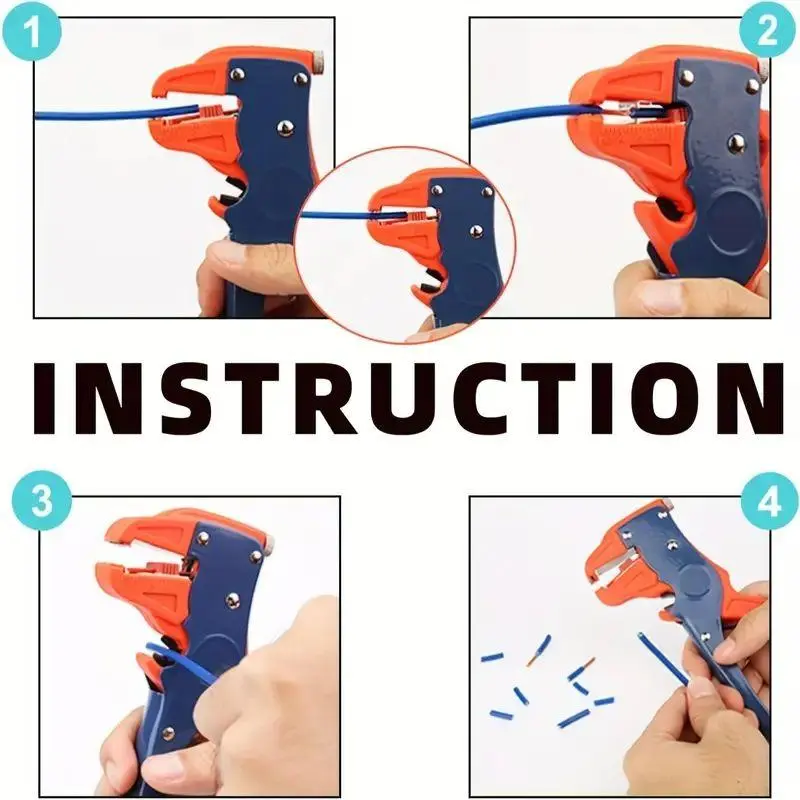 1

2

INSTRUCTION

3

4