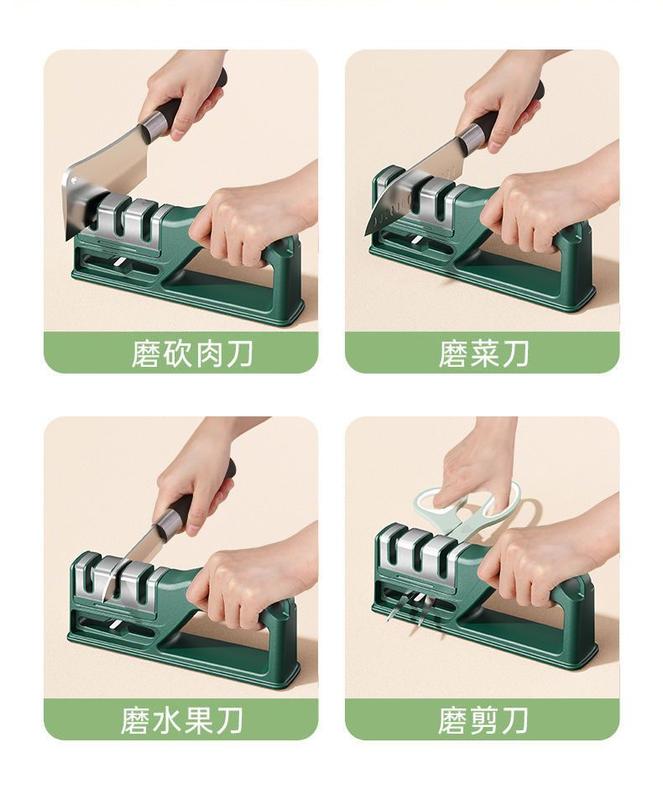 磨砍肉刀

磨菜刀

磨水果刀

磨剪刀