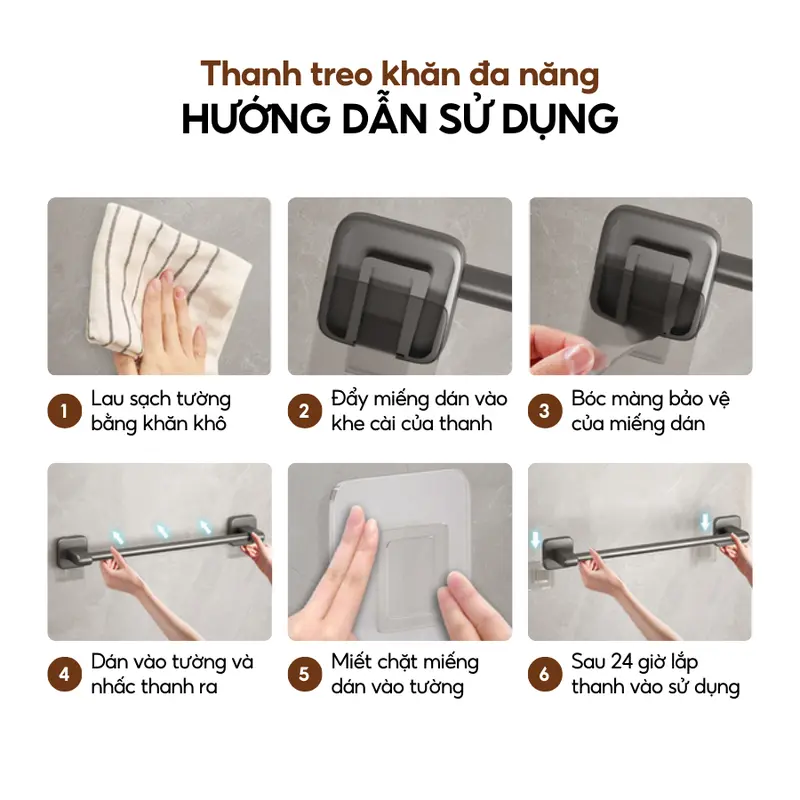 Thanh treo khăn đa năng
HƯỚNG DẪN SỬ DỤNG

1 Lau sạch tường bằng khăn khô

2 Đẩy miếng dán vào khe cài của thanh

3 Bóc màng bảo vệ của miếng dán

4 Dán vào tường và nhấc thanh ra

5 Miết chặt miếng dán vào tường

6 Sau 24 giờ lắp thanh vào sử dụng