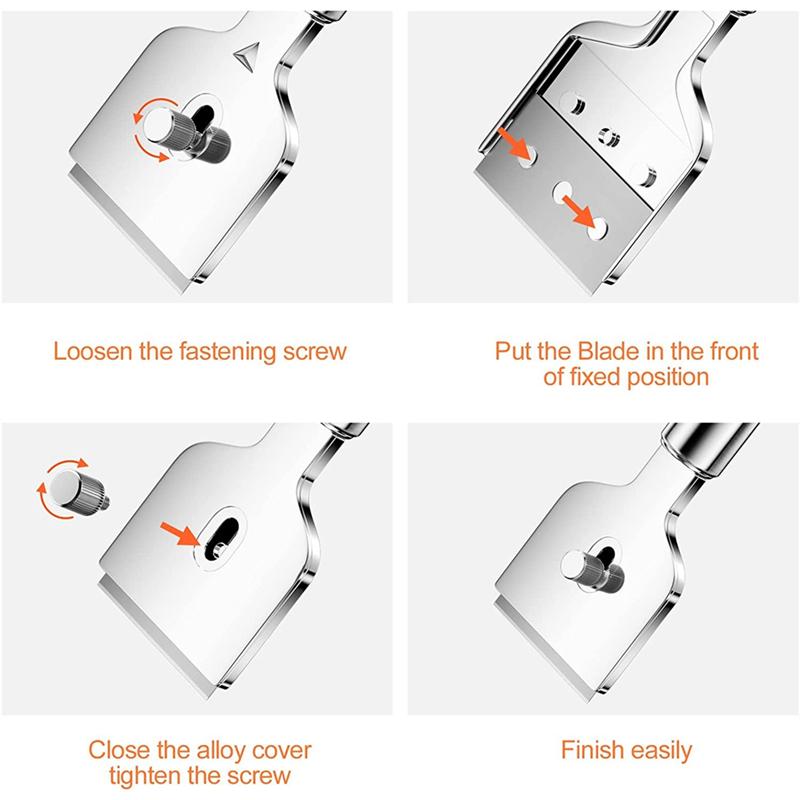 Loosen the fastening screw

Put the Blade in the front of fixed position

Close the alloy cover tighten the screw

Finish easily