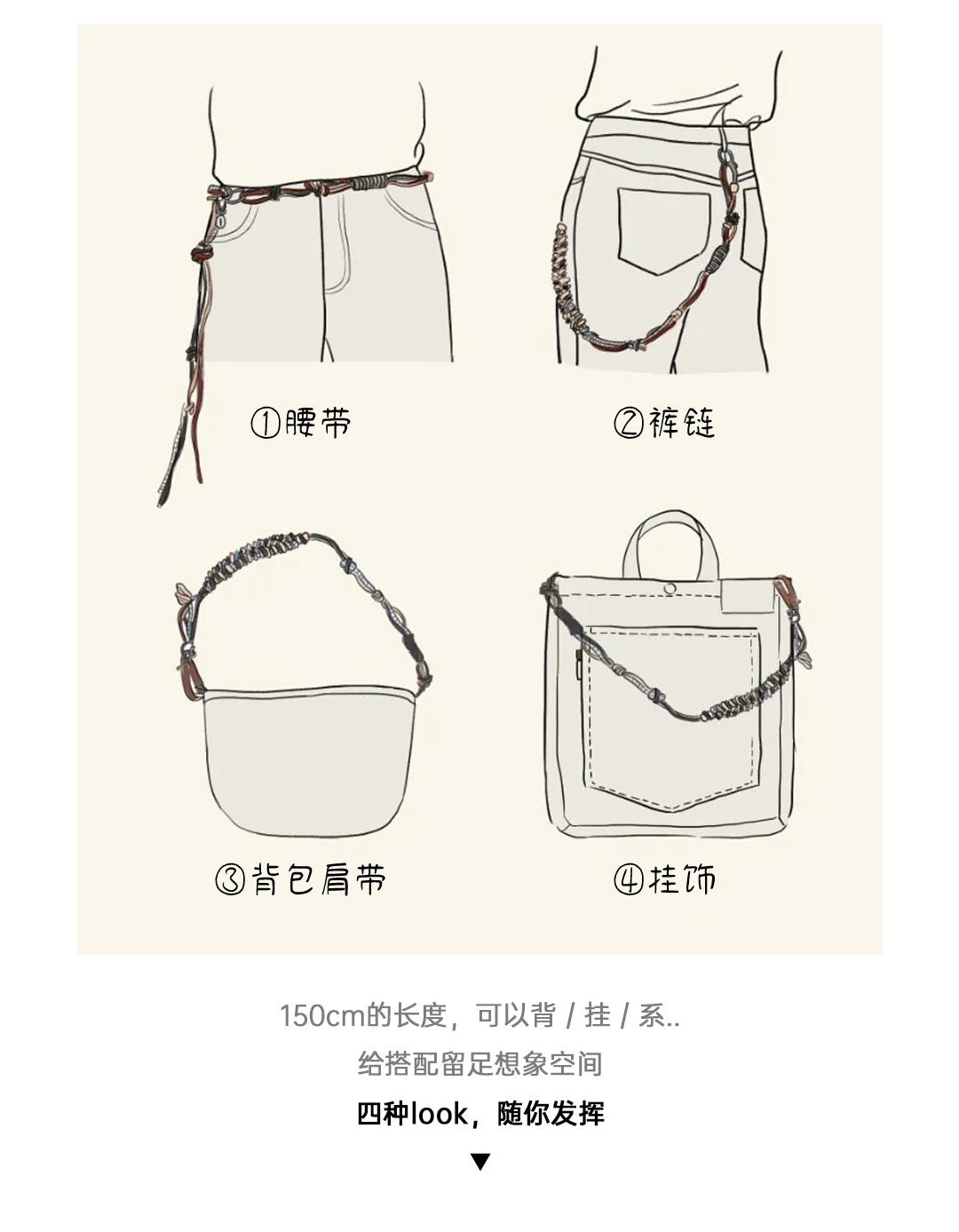 ①腰带

②裤链

③背包肩带

④挂饰

150cm的长度，可以背 / 挂 / 系..

给搭配留足想象空间

四种look，随你发挥

▼