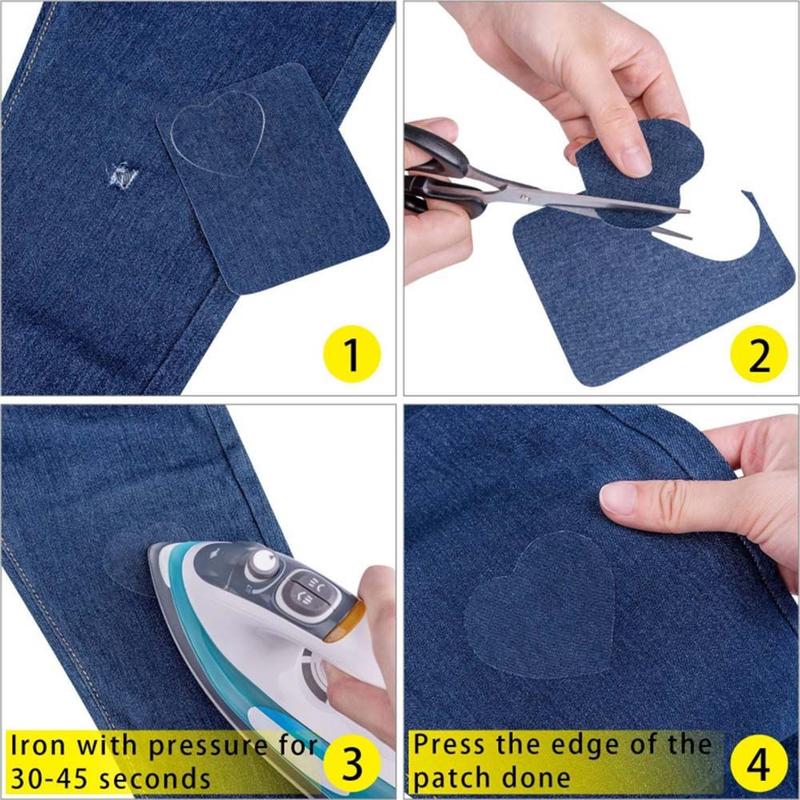 1

2

Iron with pressure for 30-45 seconds

3

Press the edge of the patch done

4