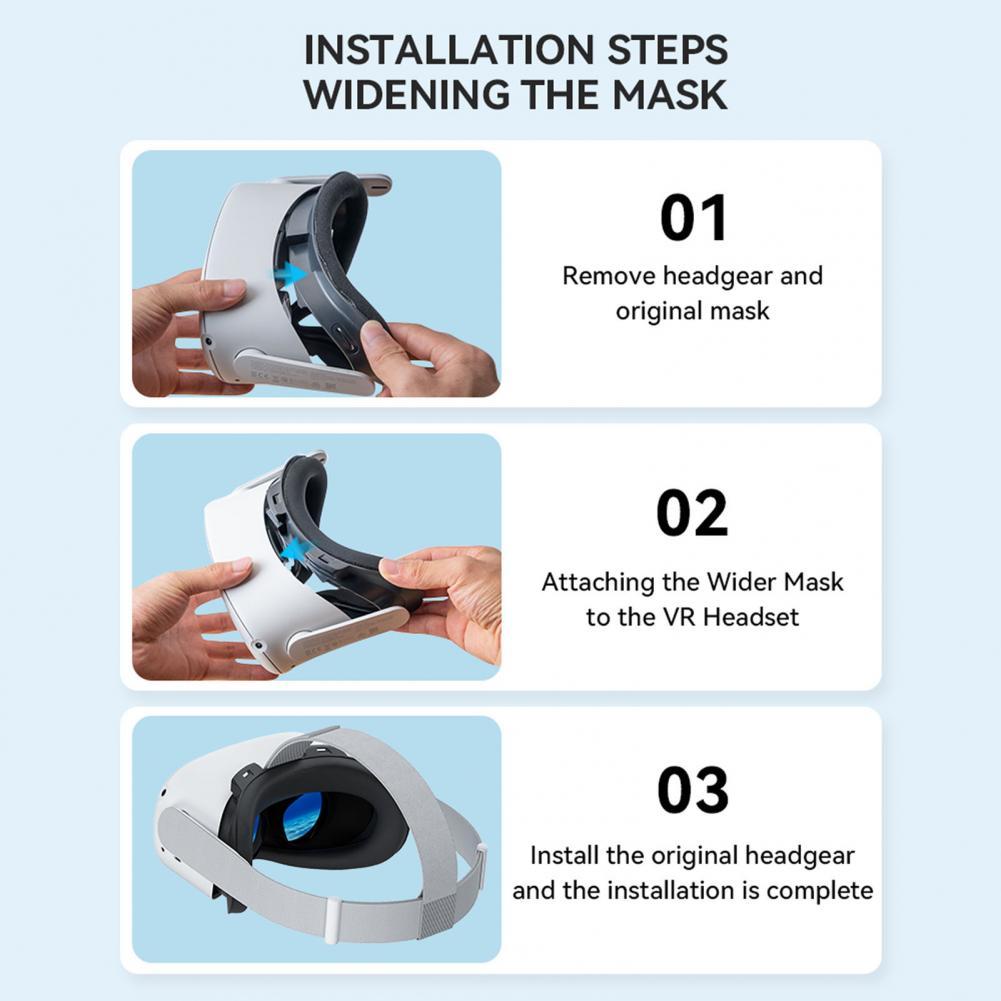 INSTALLATION STEPS
WIDENING THE MASK

01
Remove headgear and original mask

02
Attaching the Wider Mask to the VR Headset

03
Install the original headgear and the installation is complete