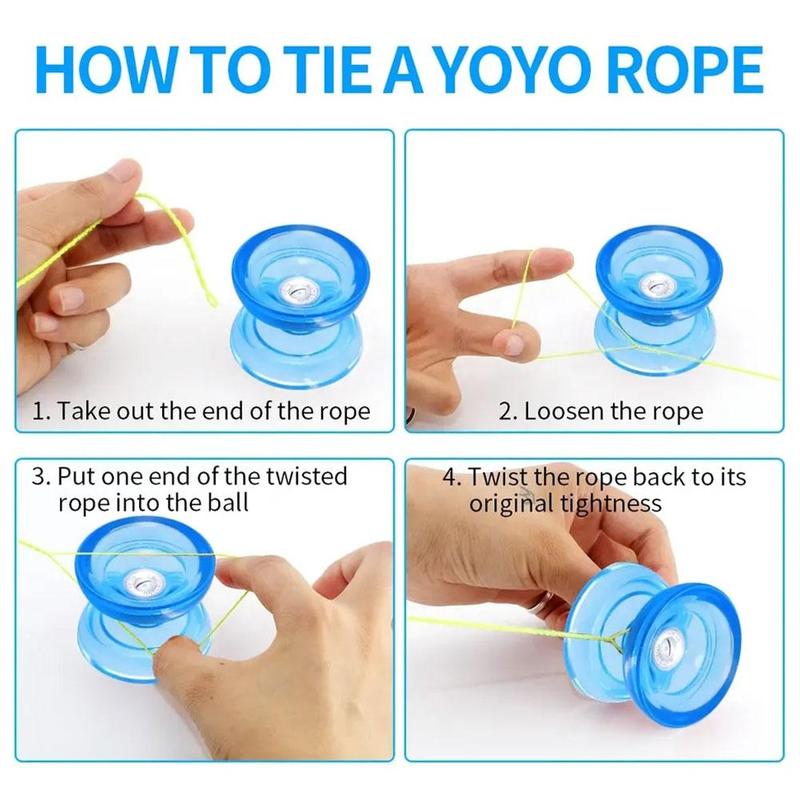 HOW TO TIE A YOYO ROPE

1. Take out the end of the rope

2. Loosen the rope

3. Put one end of the twisted rope into the ball

4. Twist the rope back to its original tightness