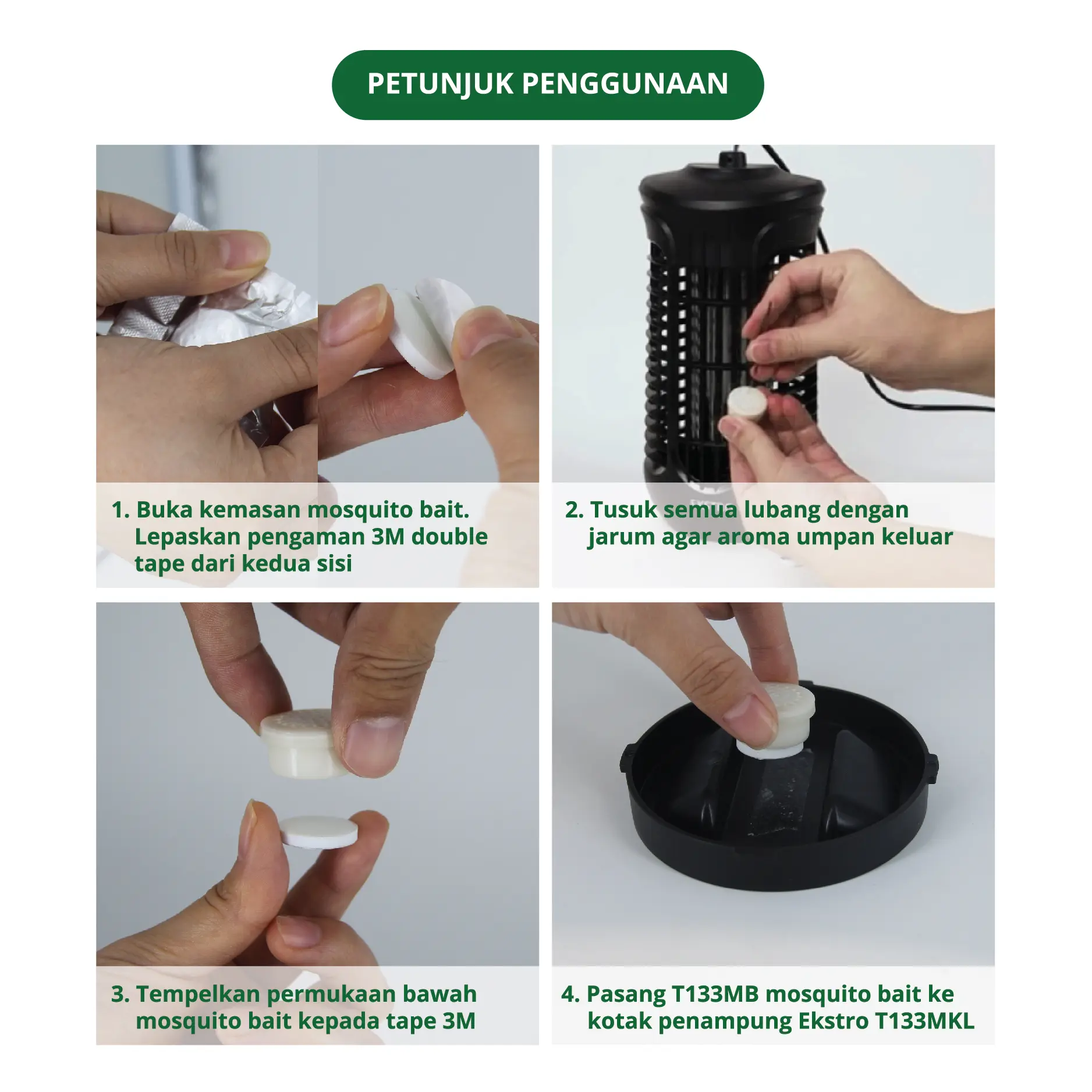 PETUNJUK PENGGUNAAN

1. Buka kemasan mosquito bait. Lepaskan pengaman 3M double tape dari kedua sisi

2. Tusuk semua lubang dengan jarum agar aroma umpan keluar

3. Tempelkan permukaan bawah mosquito bait kepada tape 3M

4. Pasang T133MB mosquito bait ke kotak penampung Ekstro T133MKL