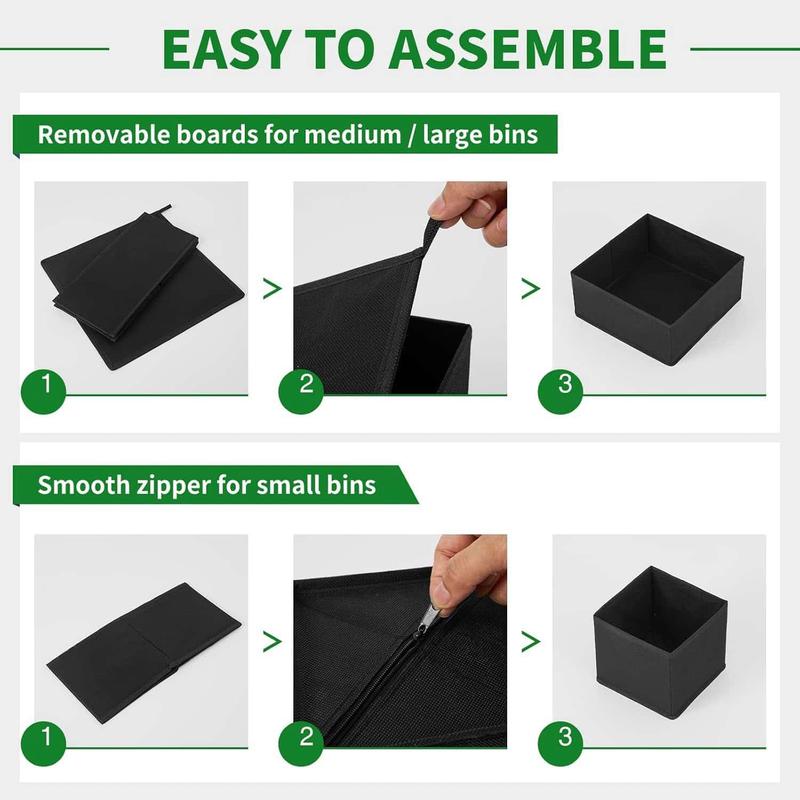 EASY TO ASSEMBLE

Removable boards for medium / large bins

1 > 2 > 3

Smooth zipper for small bins

1 > 2 > 3