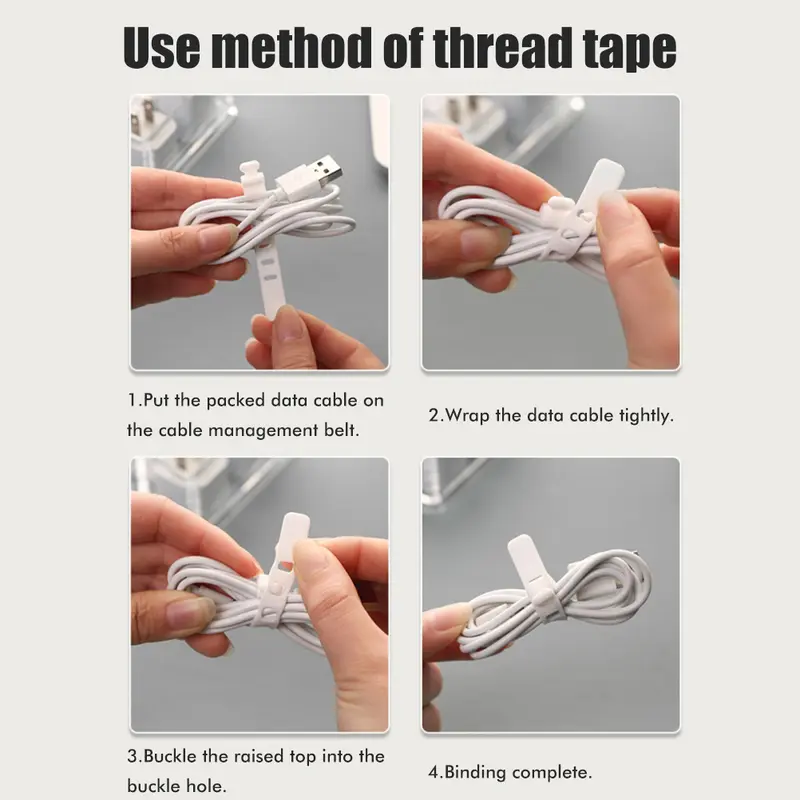 Use method of thread tape

1.Put the packed data cable on the cable management belt.

2.Wrap the data cable tightly.

3.Buckle the raised top into the buckle hole.

4.Binding complete.