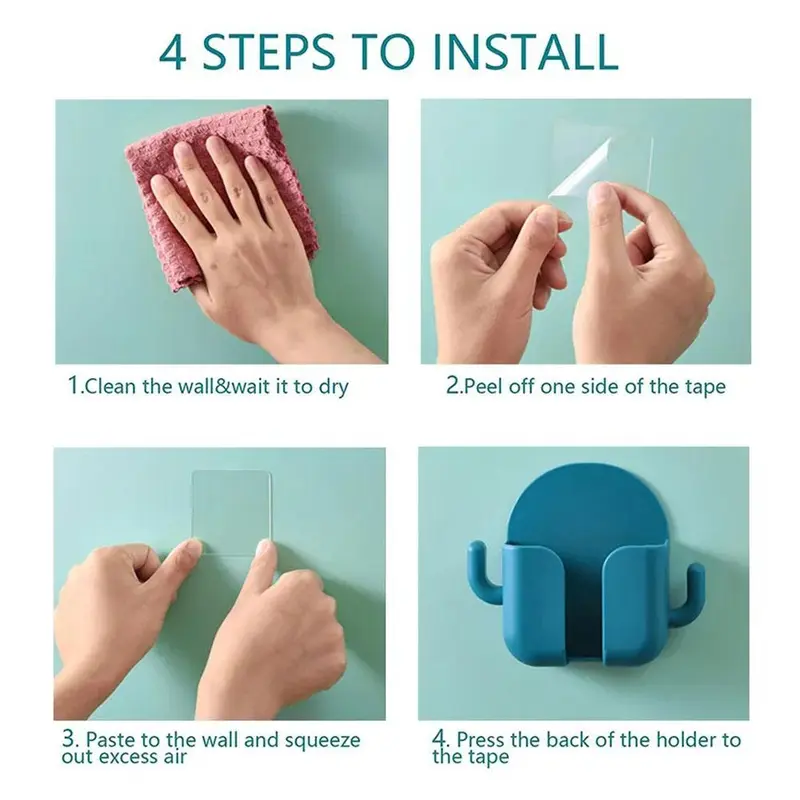 4 STEPS TO INSTALL

1.Clean the wall&wait it to dry

2.Peel off one side of the tape

3. Paste to the wall and squeeze out excess air

4. Press the back of the holder to the tape