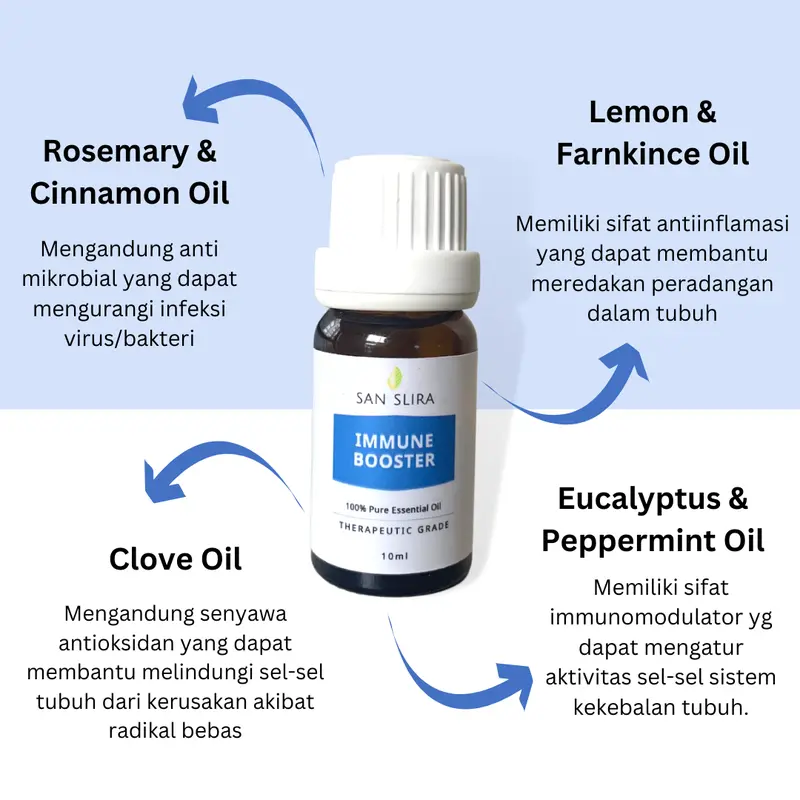 Rosemary & Cinnamon Oil

Mengandung anti mikrobial yang dapat mengurangi infeksi virus/bakteri

Lemon & Farnkince Oil

Memiliki sifat antiinflamasi yang dapat membantu meredakan peradangan dalam tubuh

SAN SLIRA

IMMUNE BOOSTER

100% Pure Essential Oil

THERAPEUTIC GRADE

10ml

Clove Oil

Mengandung senyawa antioksidan yang dapat membantu melindungi sel-sel tubuh dari kerusakan akibat radikal bebas

Eucalyptus & Peppermint Oil

Memiliki sifat immunomodulator yg dapat mengatur aktivitas sel-sel sistem kekebalan tubuh.