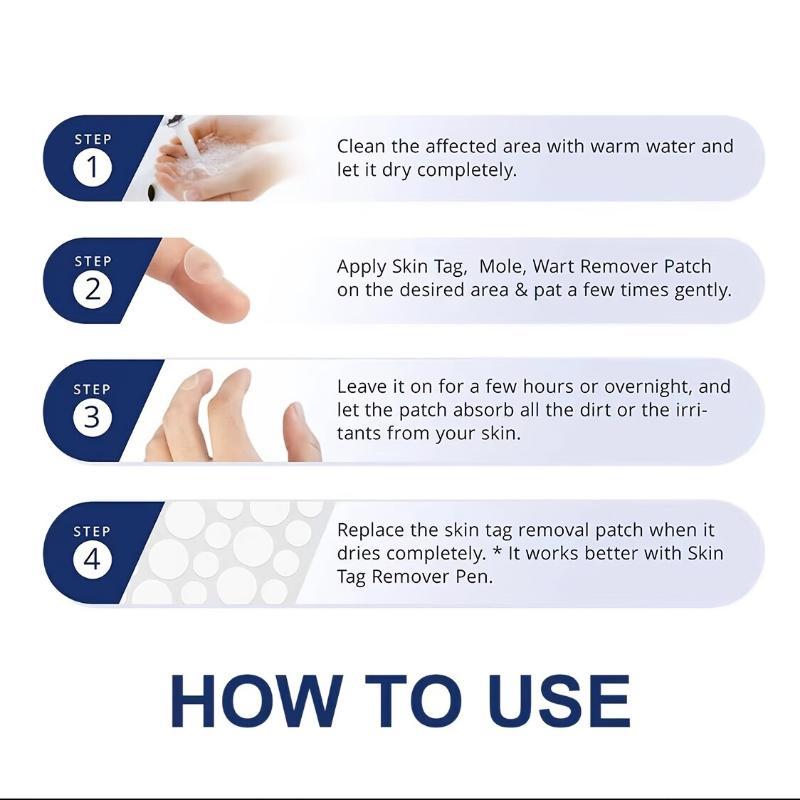 STEP 1

Clean the affected area with warm water and let it dry completely.

STEP 2

Apply Skin Tag, Mole, Wart Remover Patch on the desired area & pat a few times gently.

STEP 3

Leave it on for a few hours or overnight, and let the patch absorb all the dirt or the irritants from your skin.

STEP 4

Replace the skin tag removal patch when it dries completely. * It works better with Skin Tag Remover Pen.

HOW TO USE