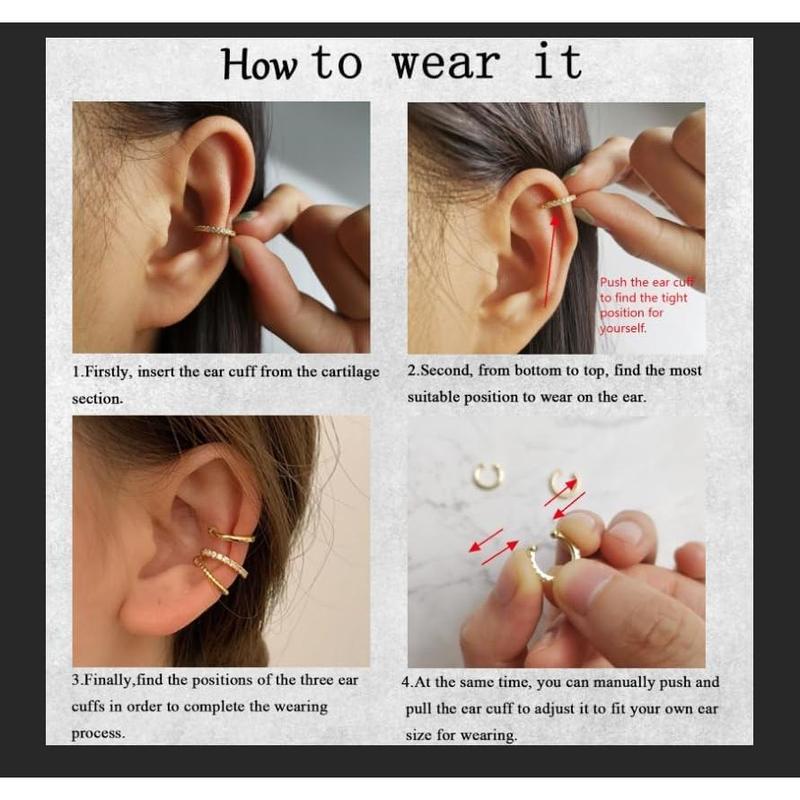 How to wear it

Push the ear cuff to find the tight position for yourself.

1.Firstly, insert the ear cuff from the cartilage section.

2.Second, from bottom to top, find the most suitable position to wear on the ear.

3.Finally,find the positions of the three ear cuffs in order to complete the wearing process.

4.At the same time, you can manually push and pull the ear cuff to adjust it to fit your own ear size for wearing.