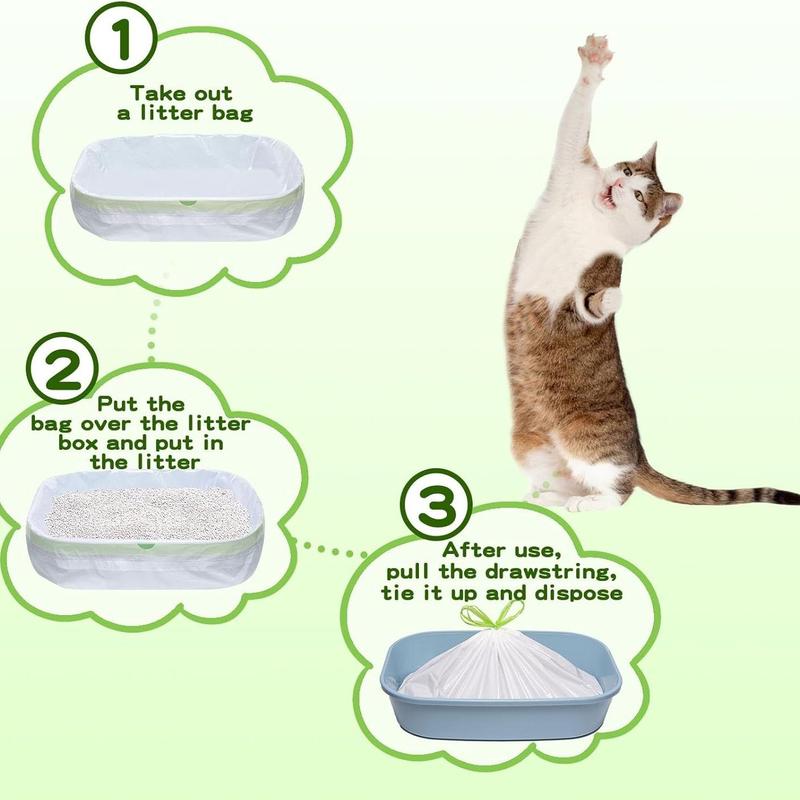 1
Take out a litter bag

2
Put the bag over the litter box and put in the litter

3
After use, pull the drawstring, tie it up and dispose