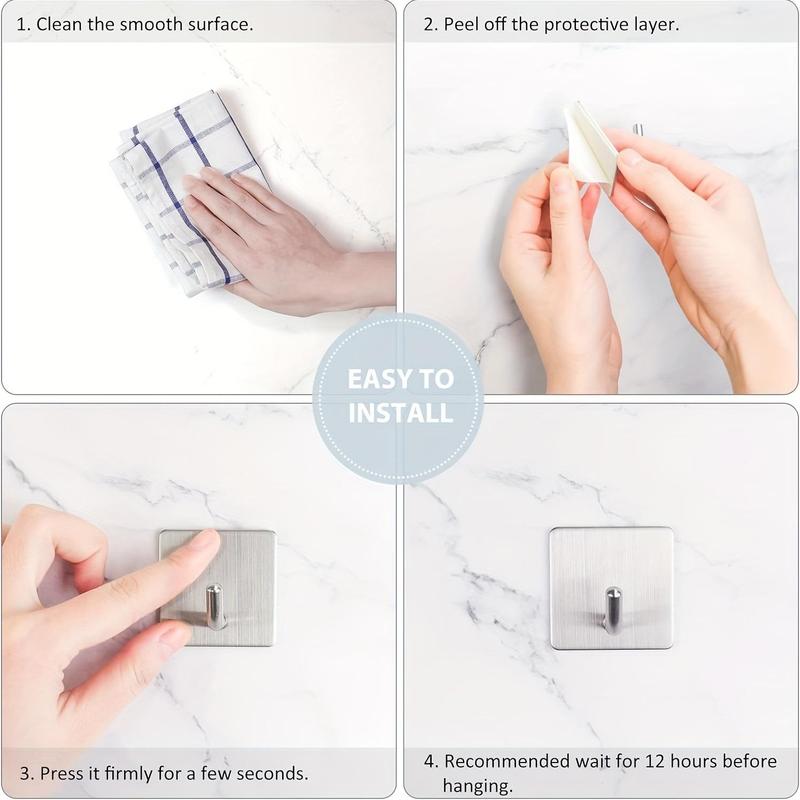 1. Clean the smooth surface.

2. Peel off the protective layer.

EASY TO INSTALL

3. Press it firmly for a few seconds.

4. Recommended wait for 12 hours before hanging.