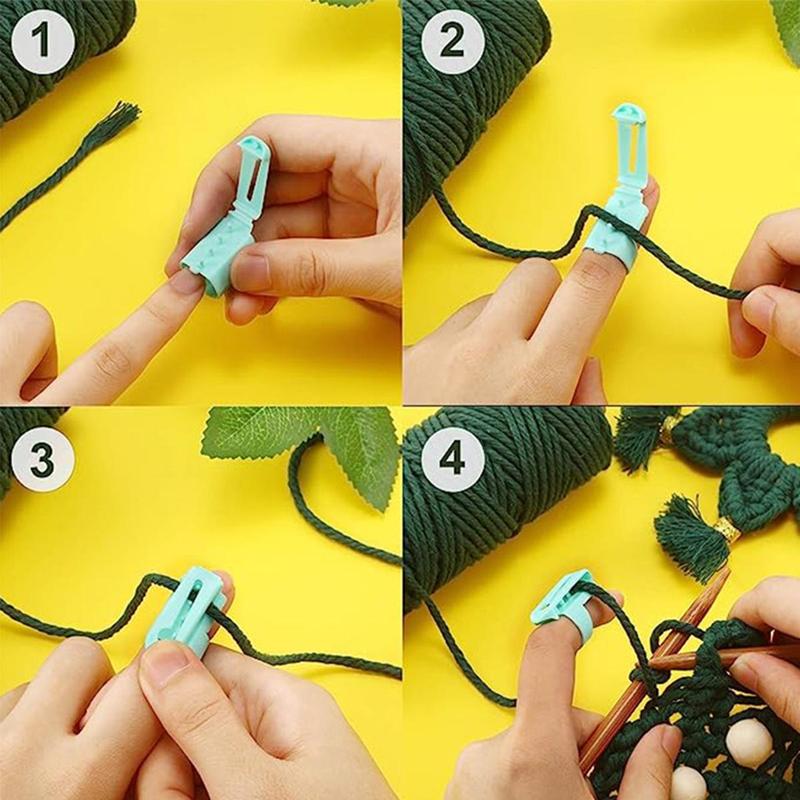 1

2

3

4