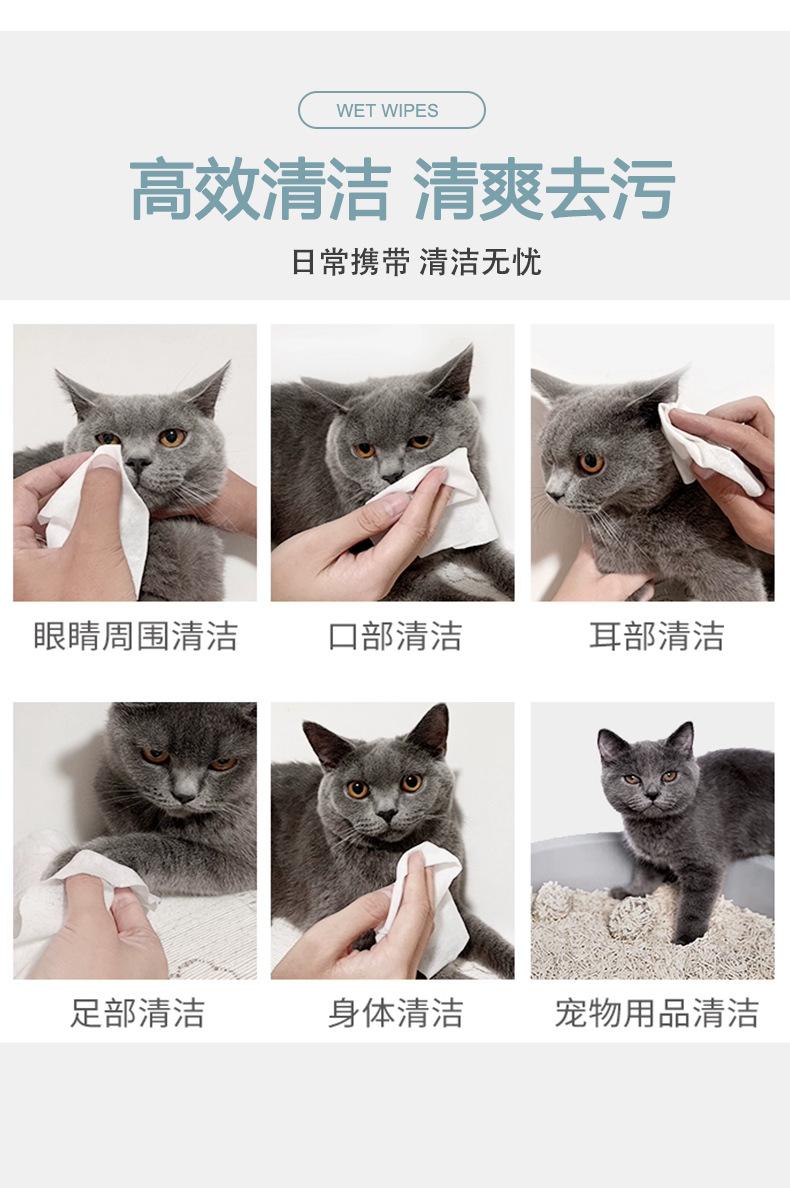 WET WIPES

高效清洁 清爽去污

日常携带 清洁无忧

眼睛周围清洁

口部清洁

耳部清洁

足部清洁

身体清洁

宠物用品清洁