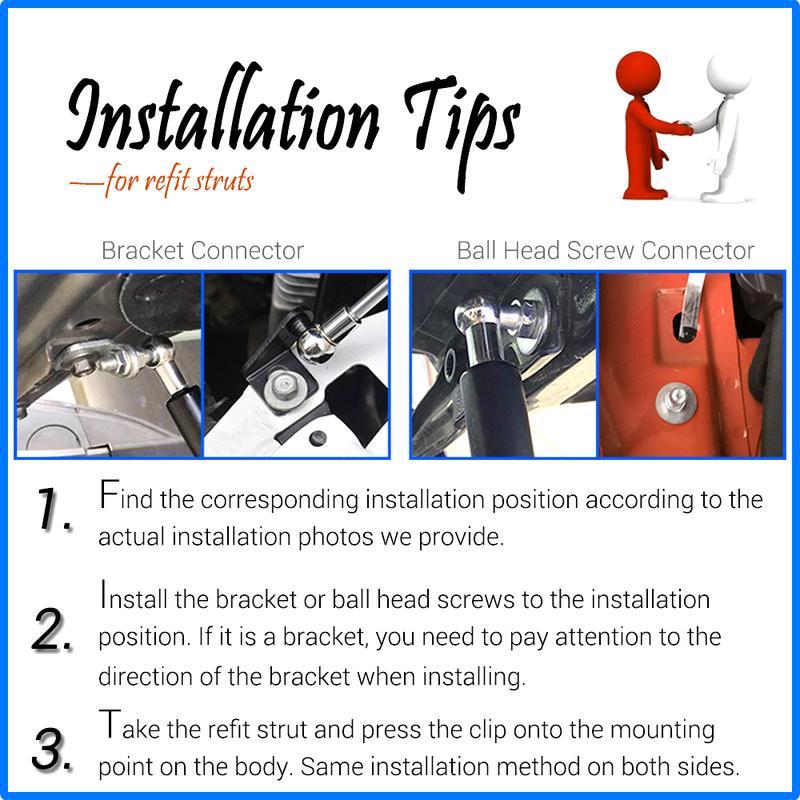 Installation Tips
—for refit struts

Bracket Connector

Ball Head Screw Connector

1. Find the corresponding installation position according to the actual installation photos we provide.

2. Install the bracket or ball head screws to the installation position. If it is a bracket, you need to pay attention to the direction of the bracket when installing.

3. Take the refit strut and press the clip onto the mounting point on the body. Same installation method on both sides.