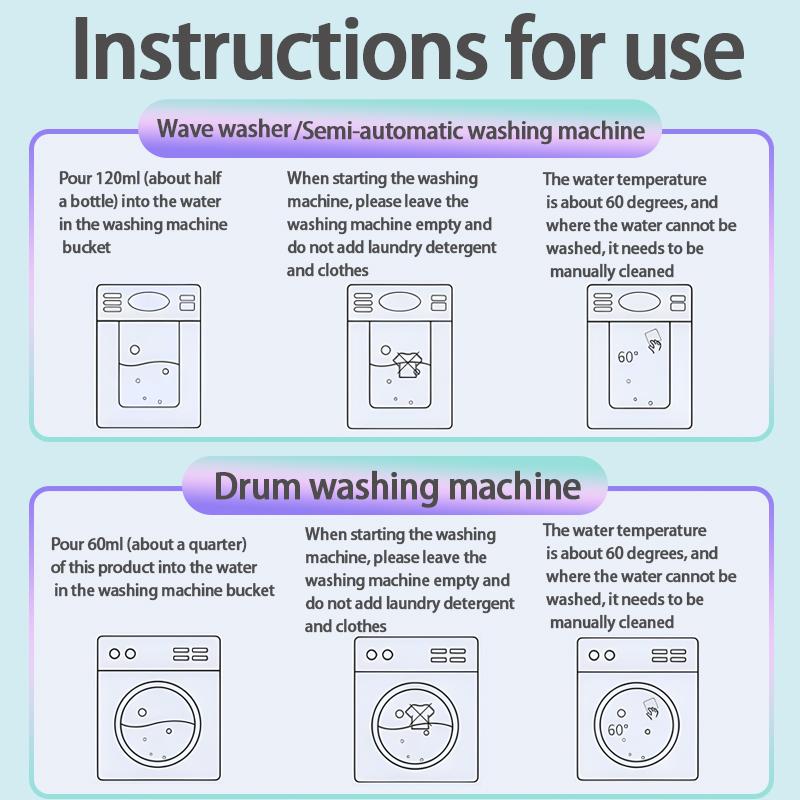 Instructions for use

Wave washer /Semi-automatic washing machine

Pour 120ml (about half a bottle) into the water in the washing machine bucket

When starting the washing machine, please leave the washing machine empty and do not add laundry detergent and clothes

The water temperature is about 60 degrees, and where the water cannot be washed, it needs to be manually cleaned

60°

Drum washing machine

Pour 60ml (about a quarter) of this product into the water in the washing machine bucket

When starting the washing machine, please leave the washing machine empty and do not add laundry detergent and clothes

The water temperature is about 60 degrees, and where the water cannot be washed, it needs to be manually cleaned

60°