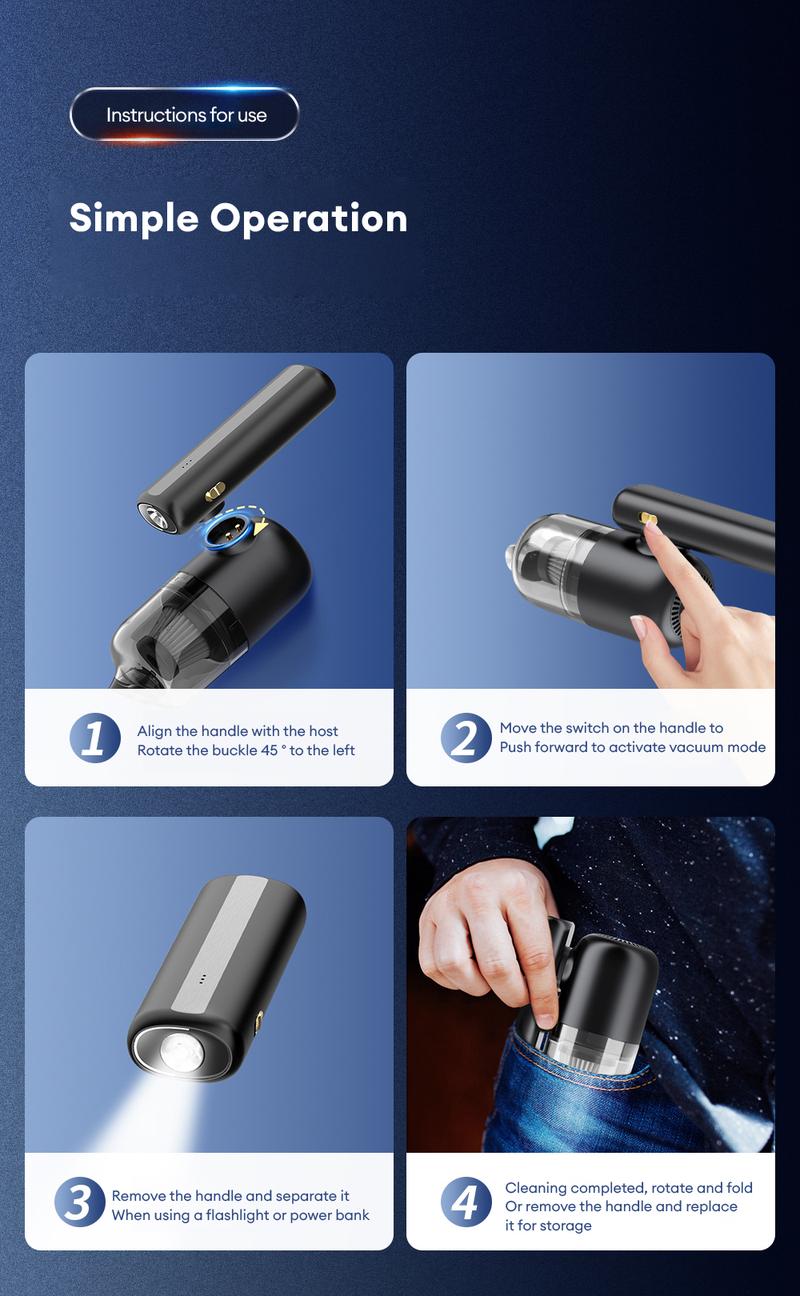 Instructions for use

Simple Operation

1
Align the handle with the host
Rotate the buckle 45 ° to the left

2
Move the switch on the handle to
Push forward to activate vacuum mode

3
Remove the handle and separate it
When using a flashlight or power bank

4
Cleaning completed, rotate and fold
Or remove the handle and replace
it for storage